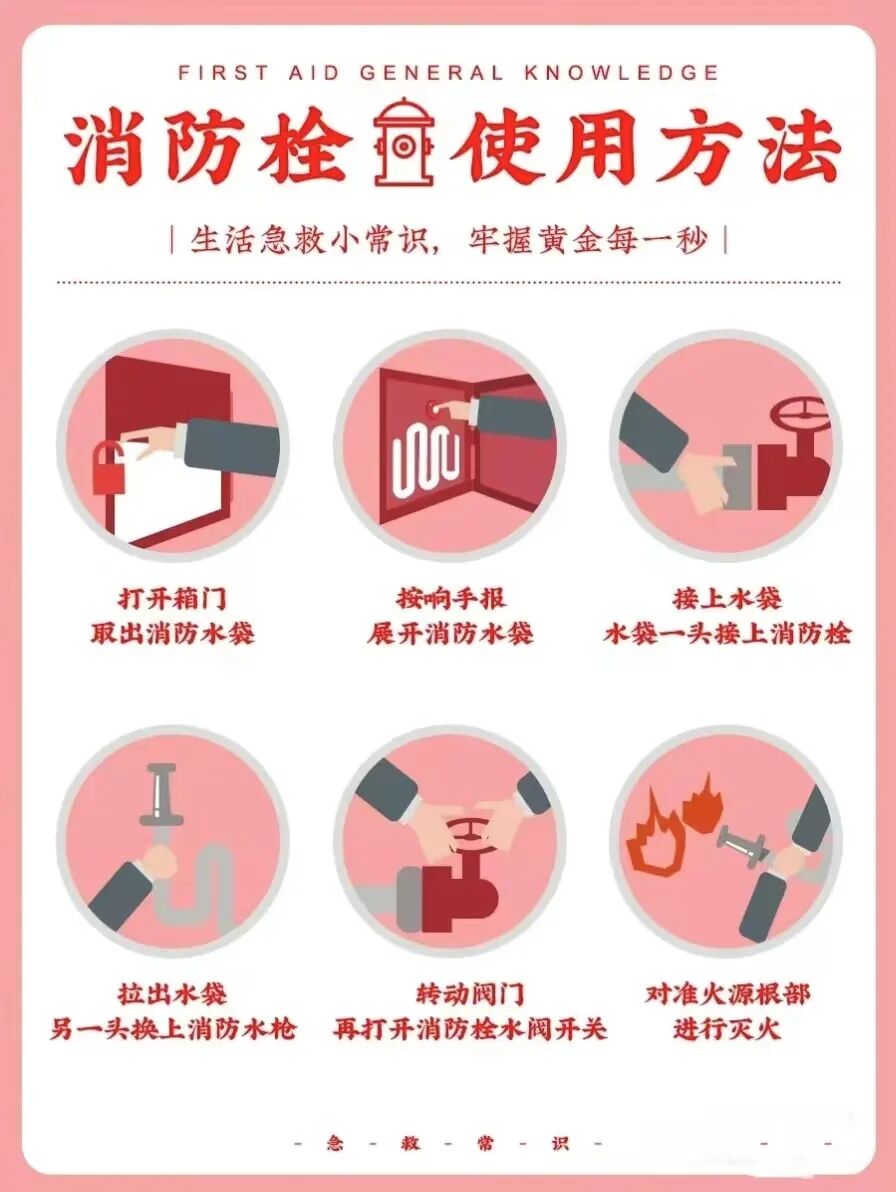 FIRST AID GENERAL KNOWLEDGE

消防栓使用方法

| 生活急救小常识，牢握黄金每一秒 |

打开箱门
取出消防水袋

按响手报
展开消防水袋

接上水袋
水袋一头接上消防栓

拉出水袋
另一头换上消防水枪

转动阀门
再打开消防栓水阀开关

对准火源根部
进行灭火

- 急 - 救 - 常 - 识 -