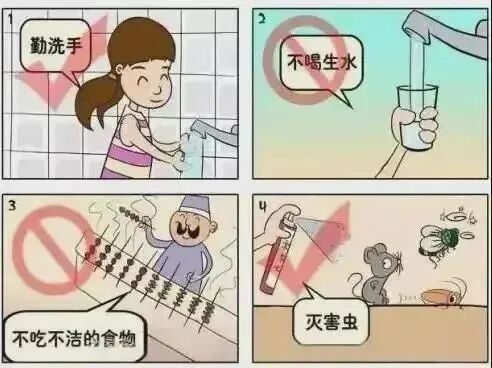 1
勤洗手

2
不喝生水

3
不吃不洁的食物

4
灭害虫