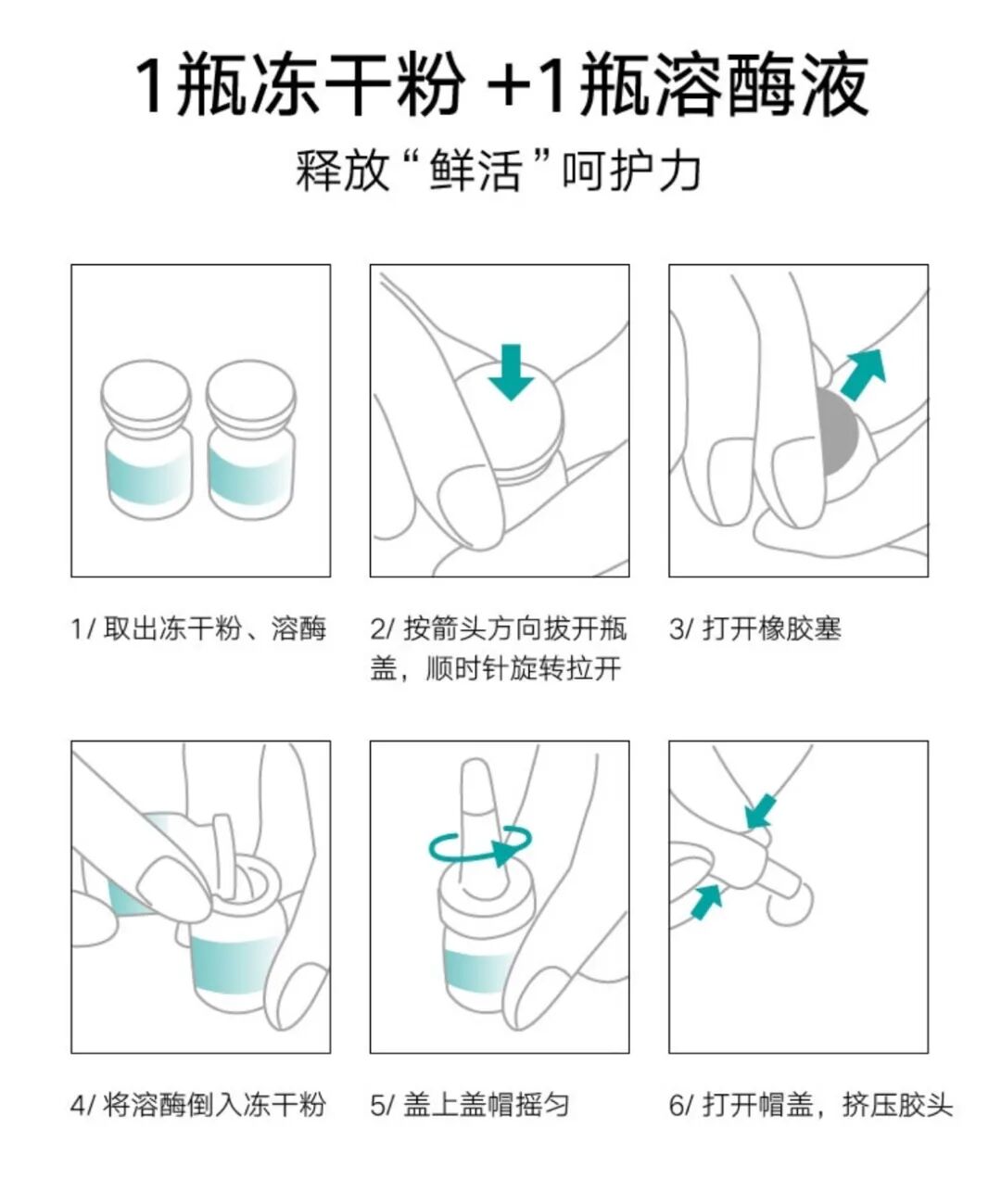 1瓶冻干粉 +1瓶溶酶液

释放“鲜活”呵护力

1/ 取出冻干粉、溶酶

2/ 按箭头方向拔开瓶盖，顺时针旋转拉开

3/ 打开橡胶塞

4/ 将溶酶倒入冻干粉

5/ 盖上盖帽摇匀

6/ 打开帽盖，挤压胶头