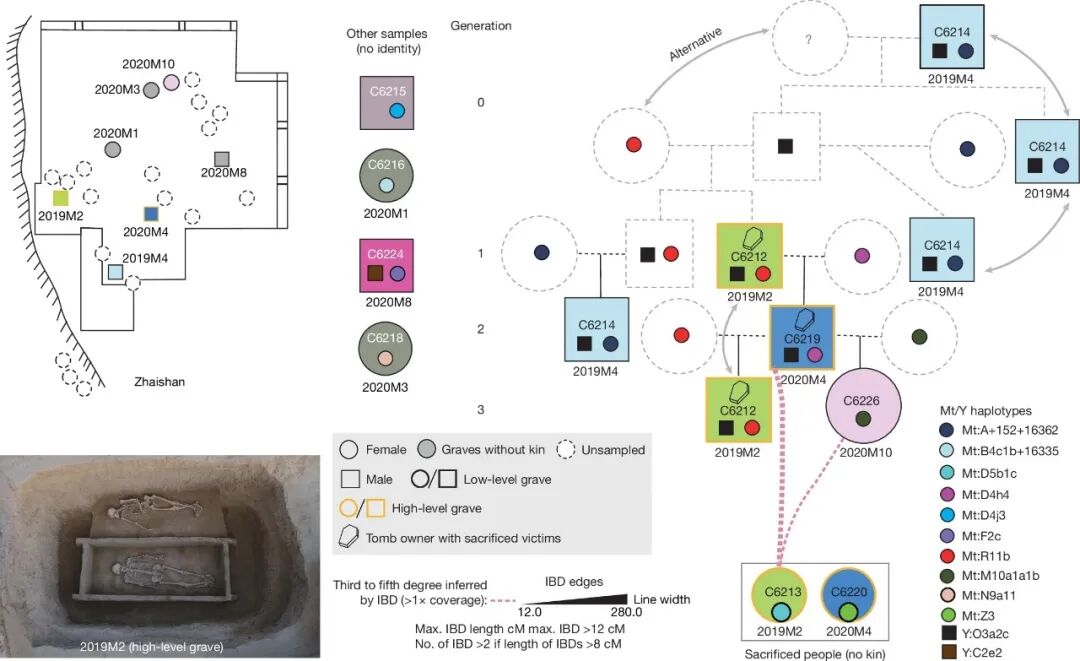 2020M10
2020M3
2020M1
2020M8
2019M2
2020M4
2019M4
Zhaishan

2019M2 (high-level grave)

Other samples (no identity)

C6215

C6216
2020M1

C6224
2020M8

C6218
2020M3

Generation
0
1
2
3

Alternative

?

C6214
2019M4

C6214
2019M4

C6214
2019M4

C6212
2019M2

C6214
2019M4

C6219
2020M4

C6212
2019M2

C6226
2020M10

Female Graves without kin Unsampled
Male Low-level grave
High-level grave
Tomb owner with sacrificed victims

Third to fifth degree inferred by IBD (>1× coverage):
IBD edges
12.0 280.0 Line width
Max. IBD length cM max. IBD >12 cM
No. of IBD >2 if length of IBDs >8 cM

C6213
2019M2
C6220
2020M4
Sacrificed people (no kin)

Mt/Y haplotypes
Mt:A+152+16362
Mt:B4c1b+16335
Mt:D5b1c
Mt:D4h4
Mt:D4j3
Mt:F2c
Mt:R11b
Mt:M10a1a1b
Mt:N9a11
Mt:Z3
Y:O3a2c
Y:C2e2