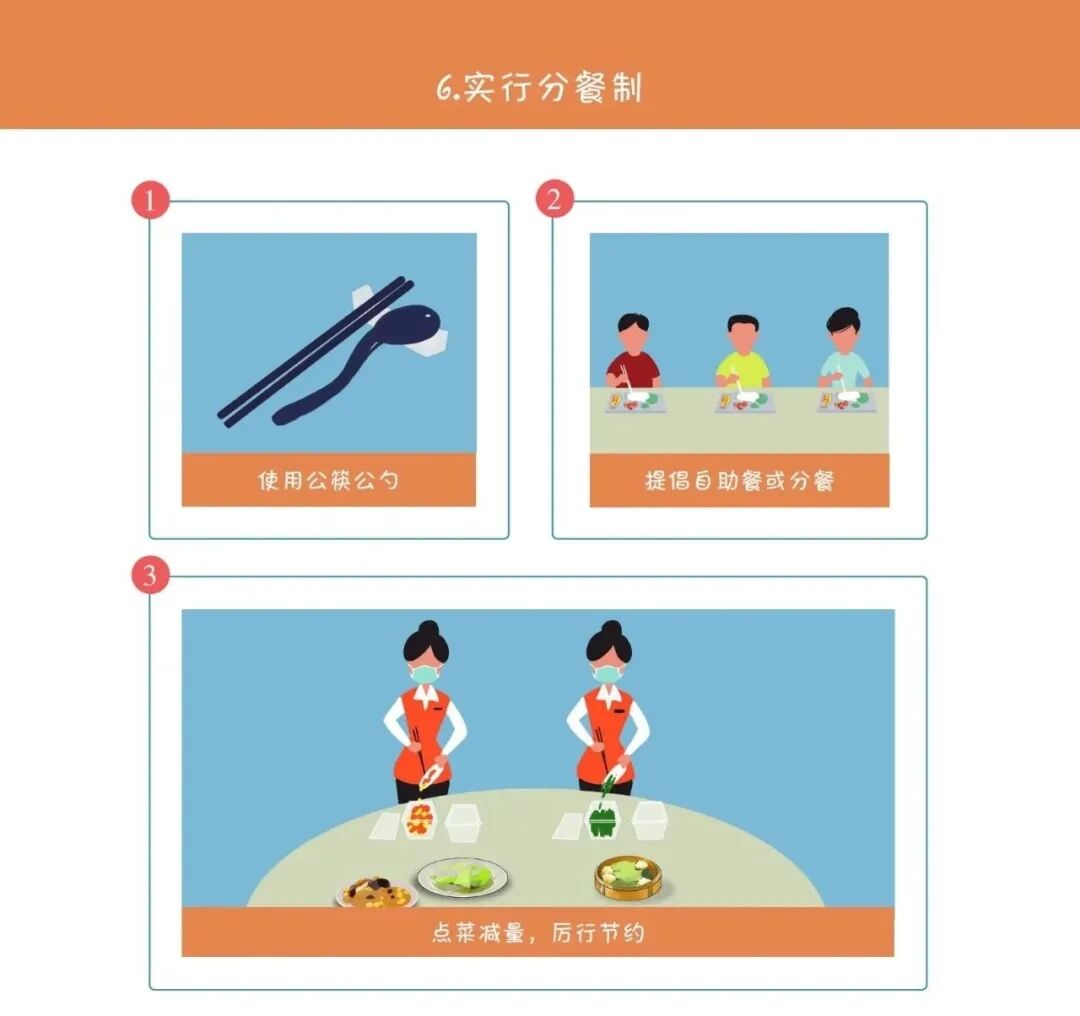 6.实行分餐制

1

使用公筷公勺

2

提倡自助餐或分餐

3

点菜减量，厉行节约