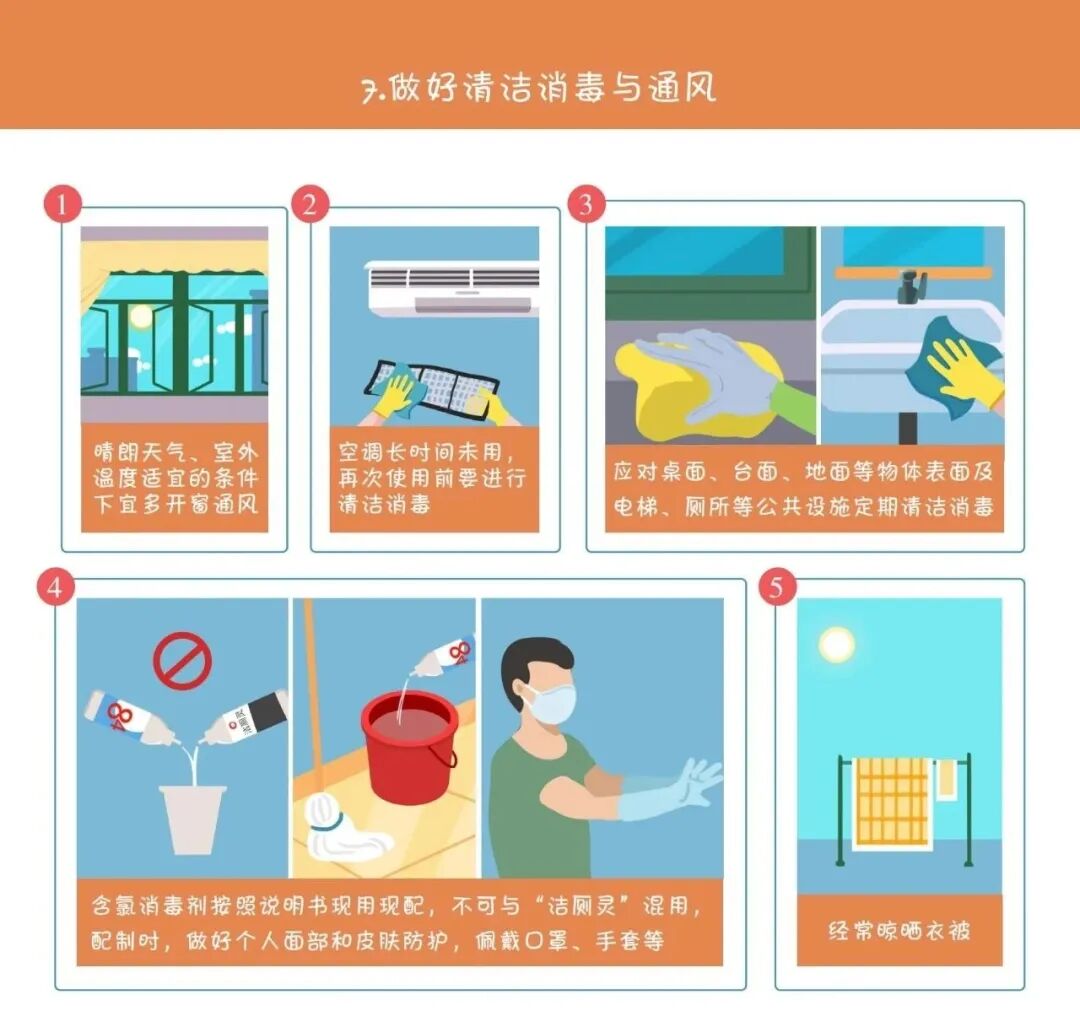 7.做好清洁消毒与通风

1

晴朗天气、室外温度适宜的条件下宜多开窗通风

2

空调长时间未用，再次使用前要进行清洁消毒

3

应对桌面、台面、地面等物体表面及电梯、厕所等公共设施定期清洁消毒

4

84

洁厕灵

84

含氯消毒剂按照说明书现用现配，不可与“洁厕灵”混用，配制时，做好个人面部和皮肤防护，佩戴口罩、手套等

5

经常晾晒衣被