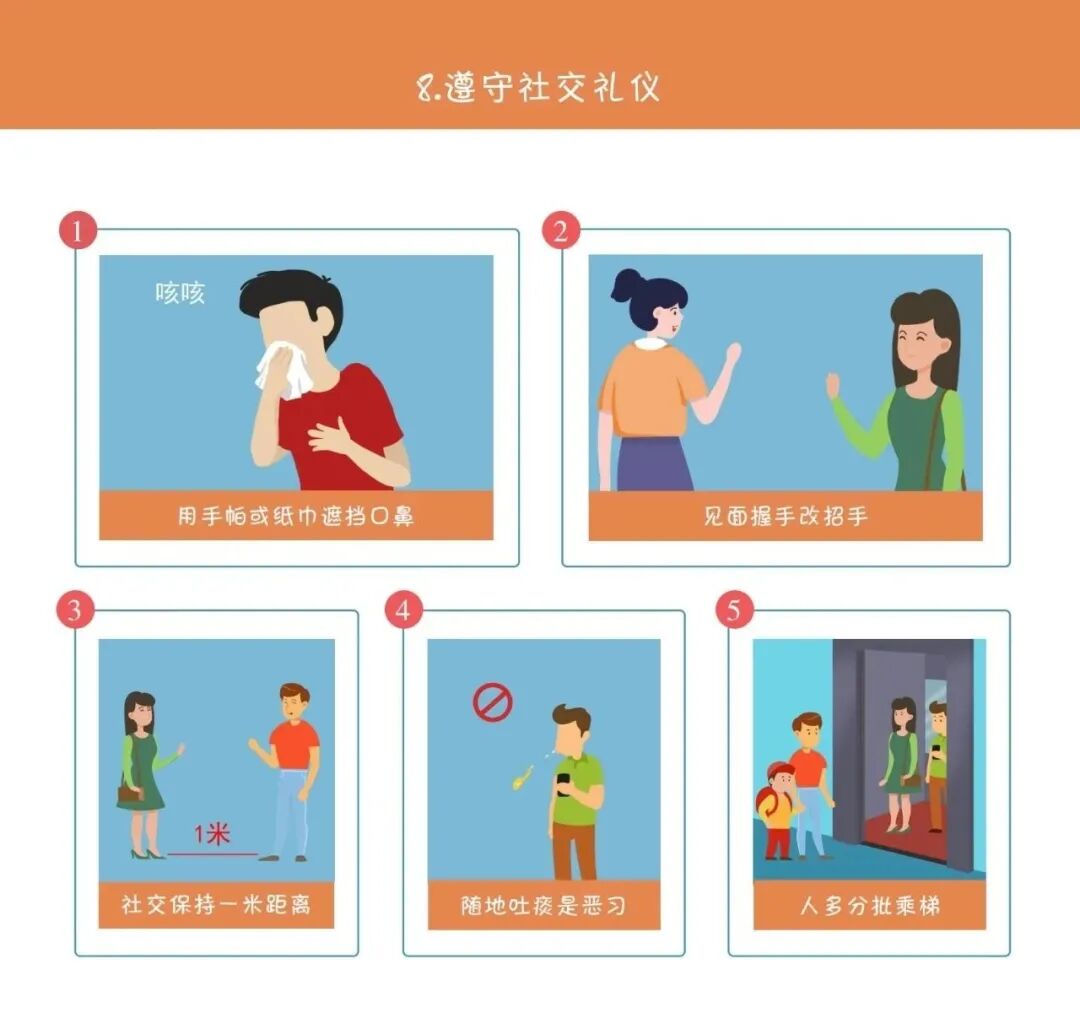 8.遵守社交礼仪

1

咳咳

用手帕或纸巾遮挡口鼻

2

见面握手改招手

3

1米

社交保持一米距离

4

随地吐痰是恶习

5

人多分批乘梯