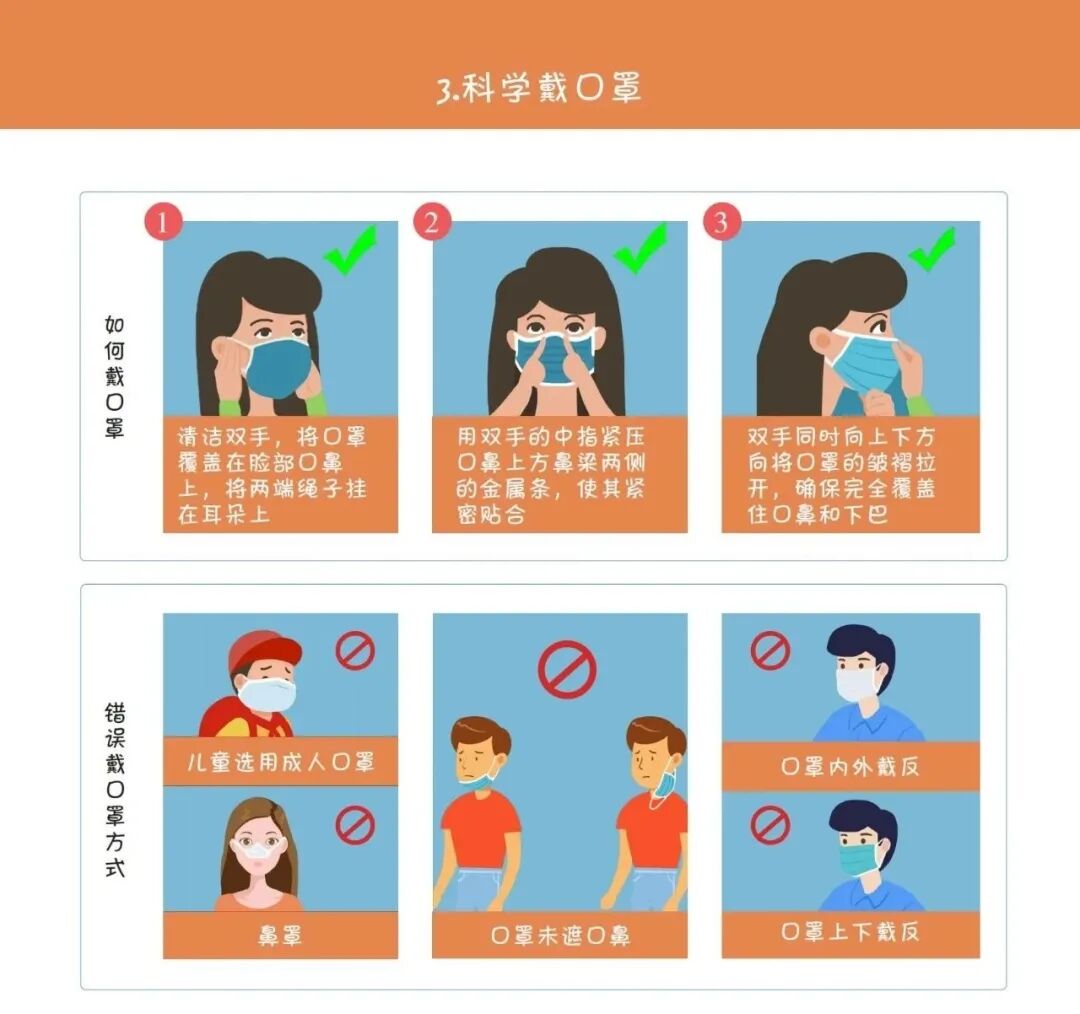 3.科学戴口罩

如何戴口罩

1

清洁双手，将口罩覆盖在脸部口鼻上，将两端绳子挂在耳朵上

2

用双手的中指紧压口鼻上方鼻梁两侧的金属条，使其紧密贴合

3

双手同时向上下方向将口罩的皱褶拉开，确保完全覆盖住口鼻和下巴

错误戴口罩方式

儿童选用成人口罩

鼻罩

口罩未遮口鼻

口罩内外戴反

口罩上下戴反