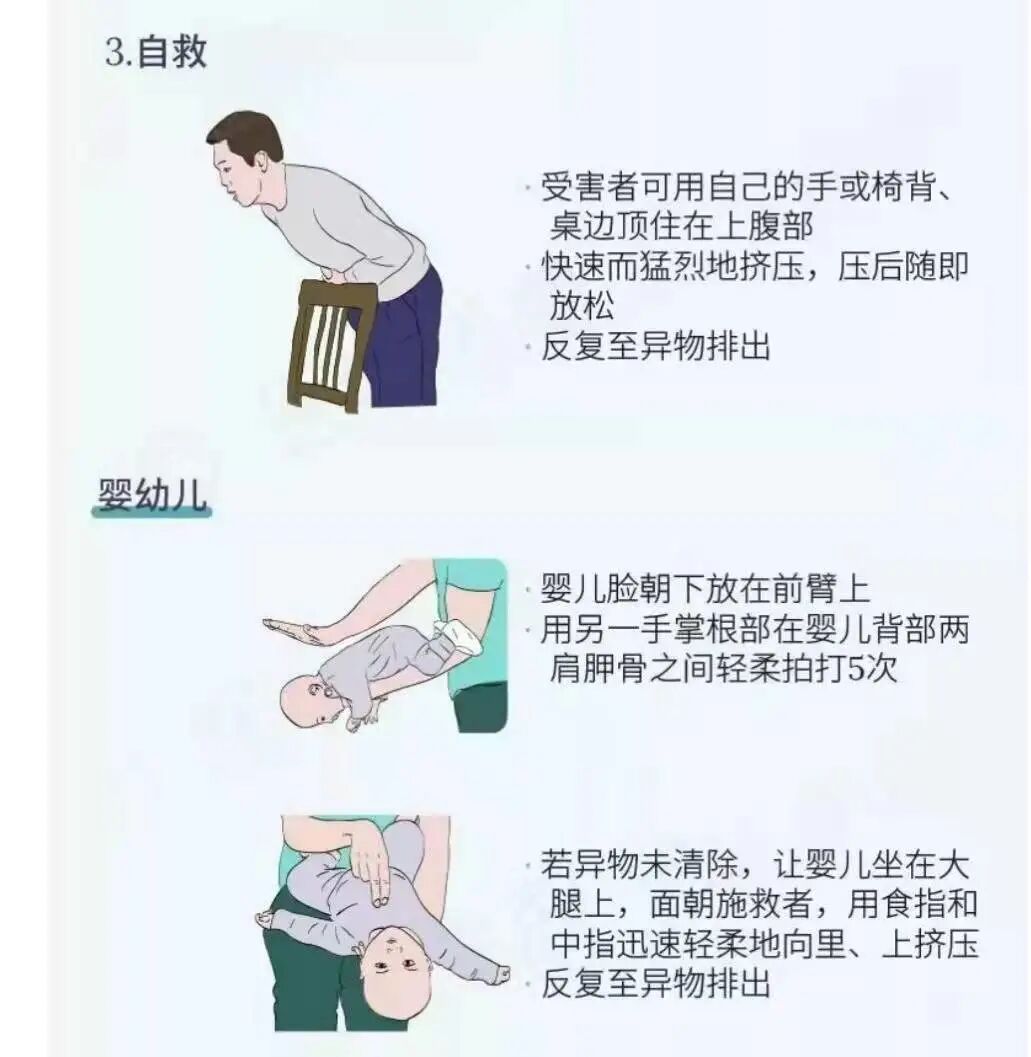 3.自救

· 受害者可用自己的手或椅背、桌边顶住在上腹部
· 快速而猛烈地挤压，压后随即放松
· 反复至异物排出

婴幼儿

· 婴儿脸朝下放在前臂上
· 用另一手掌根部在婴儿背部两肩胛骨之间轻柔拍打5次

· 若异物未清除，让婴儿坐在大腿上，面朝施救者，用食指和中指迅速轻柔地向里、上挤压
· 反复至异物排出