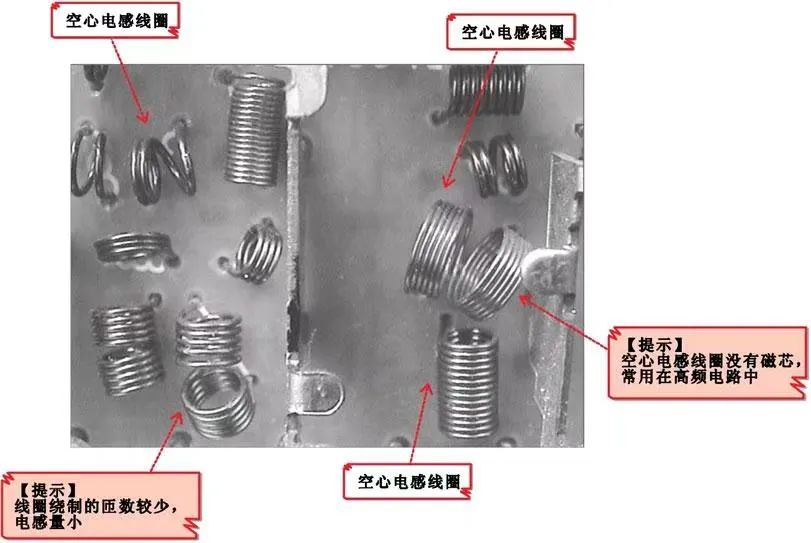 空心电感线圈

空心电感线圈

【提示】
空心电感线圈没有磁芯，常用在高频电路中

【提示】
线圈绕制的匝数较少，电感量小

空心电感线圈