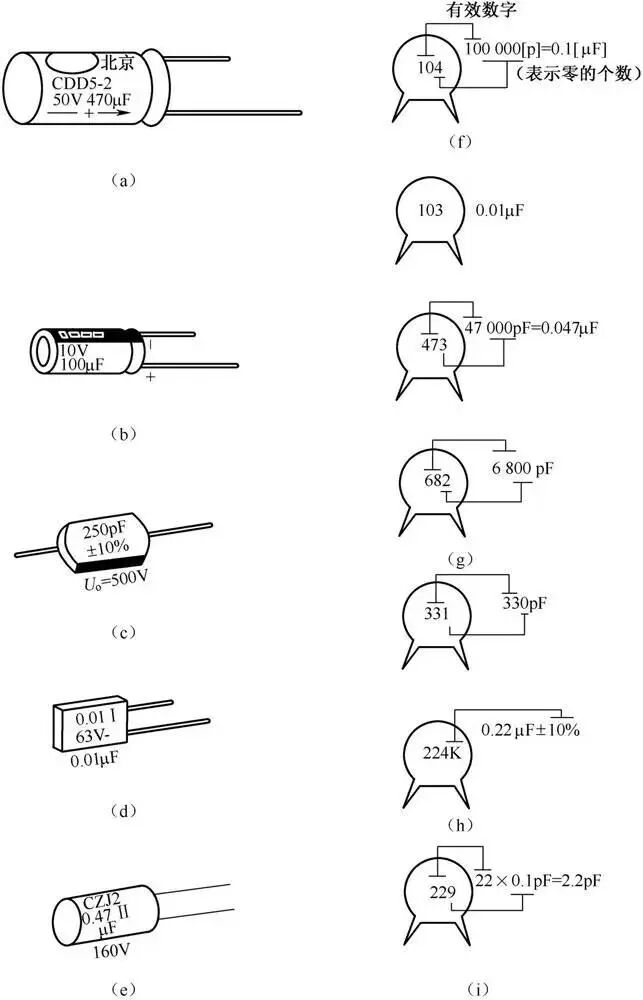 北京
CDD5-2
50V 470μF
+

(a)

10V
100μF
+

(b)

250pF
±10%
$U_o$=500V

(c)

0.01 I
63V-
0.01μF

(d)

CZJ2
0.47 II
μF
160V

(e)

有效数字
104
100 000[p]=0.1[μF]
(表示零的个数)

(f)

103 0.01μF

473
47 000pF=0.047μF

682
6 800 pF

(g)

331
330pF

224K
0.22 μF±10%

(h)

229
22×0.1pF=2.2pF

(i)