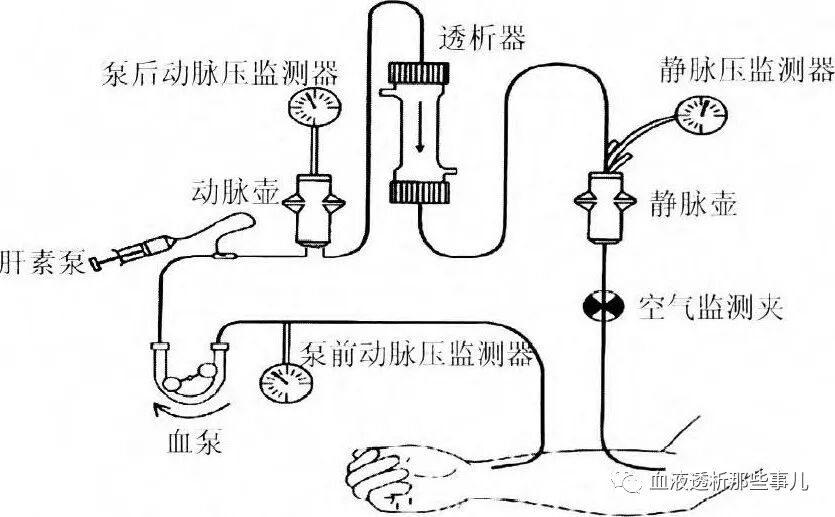 透析器

泵后动脉压监测器

静脉压监测器

动脉壶

静脉壶

肝素泵

空气监测夹

泵前动脉压监测器

血泵

血液透析那些事儿