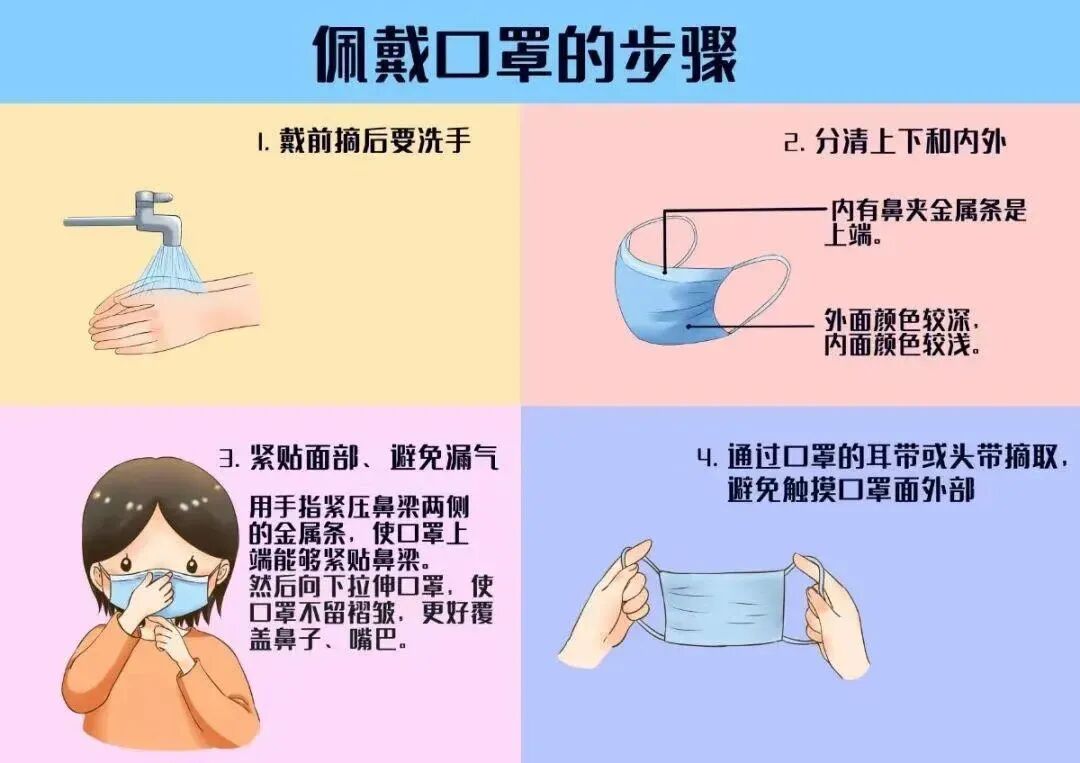 佩戴口罩的步骤

1. 戴前摘后要洗手

2. 分清上下和内外

内有鼻夹金属条是上端。

外面颜色较深，内面颜色较浅。

3. 紧贴面部、避免漏气

用手指紧压鼻梁两侧的金属条，使口罩上端能够紧贴鼻梁。
然后向下拉伸口罩，使口罩不留褶皱，更好覆盖鼻子、嘴巴。

4. 通过口罩的耳带或头带摘取，避免触摸口罩面外部