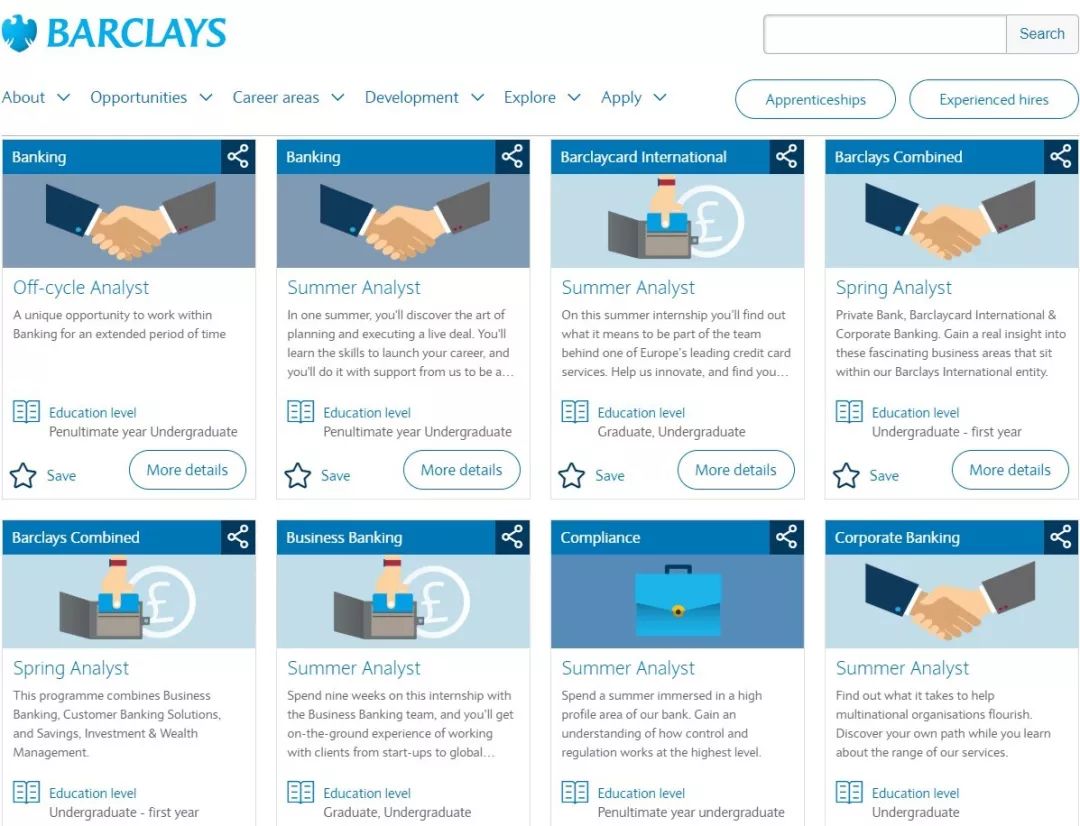 BARCLAYS

Search

About Opportunities Career areas Development Explore Apply

Apprenticeships Experienced hires

Banking

Off-cycle Analyst

A unique opportunity to work within Banking for an extended period of time

Education level
Penultimate year Undergraduate

Save More details

Banking

Summer Analyst

In one summer, you'll discover the art of planning and executing a live deal. You'll learn the skills to launch your career, and you'll do it with support from us to be a...

Education level
Penultimate year Undergraduate

Save More details

Barclaycard International

Summer Analyst

On this summer internship you'll find out what it means to be part of the team behind one of Europe's leading credit card services. Help us innovate, and find you...

Education level
Graduate, Undergraduate

Save More details

Barclays Combined

Spring Analyst

Private Bank, Barclaycard International & Corporate Banking. Gain a real insight into these fascinating business areas that sit within our Barclays International entity.

Education level
Undergraduate - first year

Save More details

Barclays Combined

Spring Analyst

This programme combines Business Banking, Customer Banking Solutions, and Savings, Investment & Wealth Management.

Education level
Undergraduate - first year

Business Banking

Summer Analyst

Spend nine weeks on this internship with the Business Banking team, and you'll get on-the-ground experience of working with clients from start-ups to global...

Education level
Graduate, Undergraduate

Compliance

Summer Analyst

Spend a summer immersed in a high profile area of our bank. Gain an understanding of how control and regulation works at the highest level.

Education level
Penultimate year undergraduate

Corporate Banking

Summer Analyst

Find out what it takes to help multinational organisations flourish. Discover your own path while you learn about the range of our services.

Education level
Undergraduate