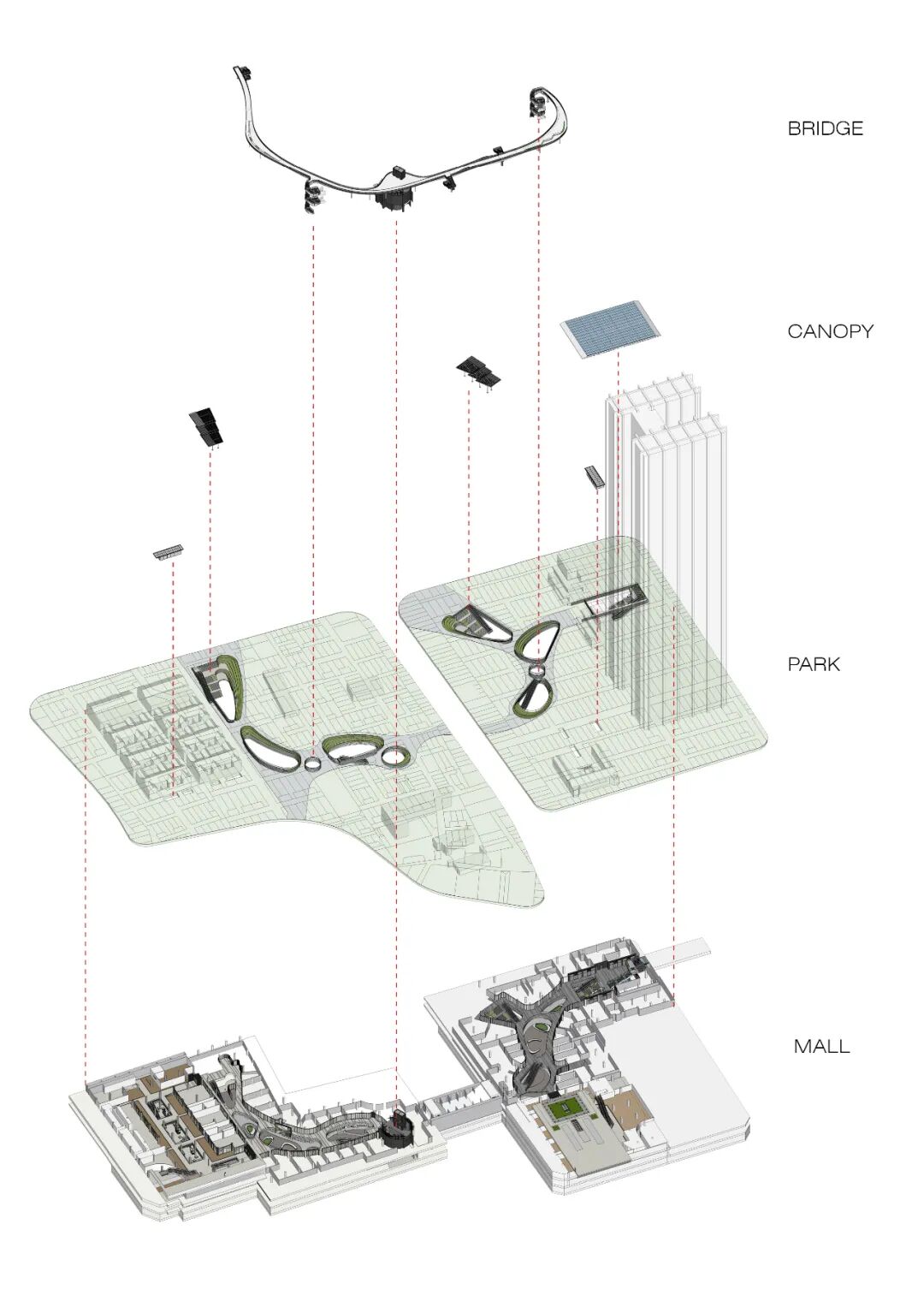 BRIDGE

CANOPY

PARK

MALL