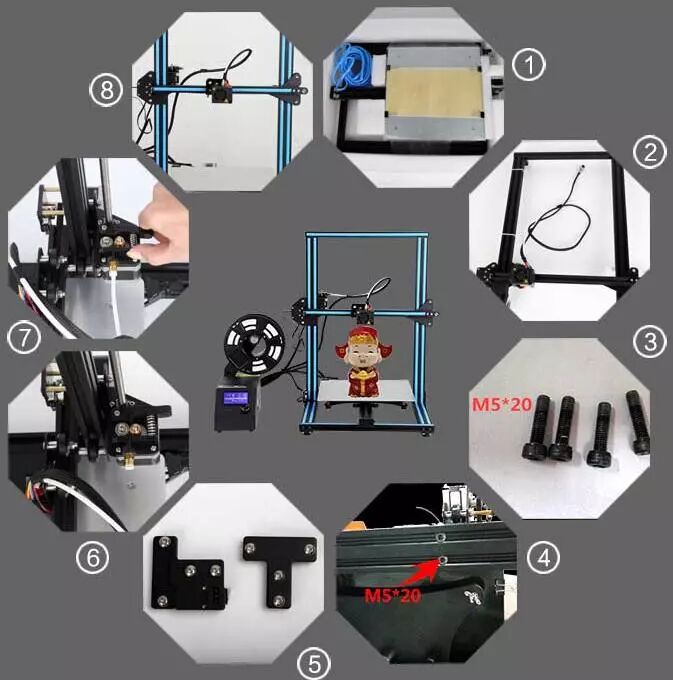 ⑧
①
②
⑦
③
M5*20
⑥
④
M5*20
⑤