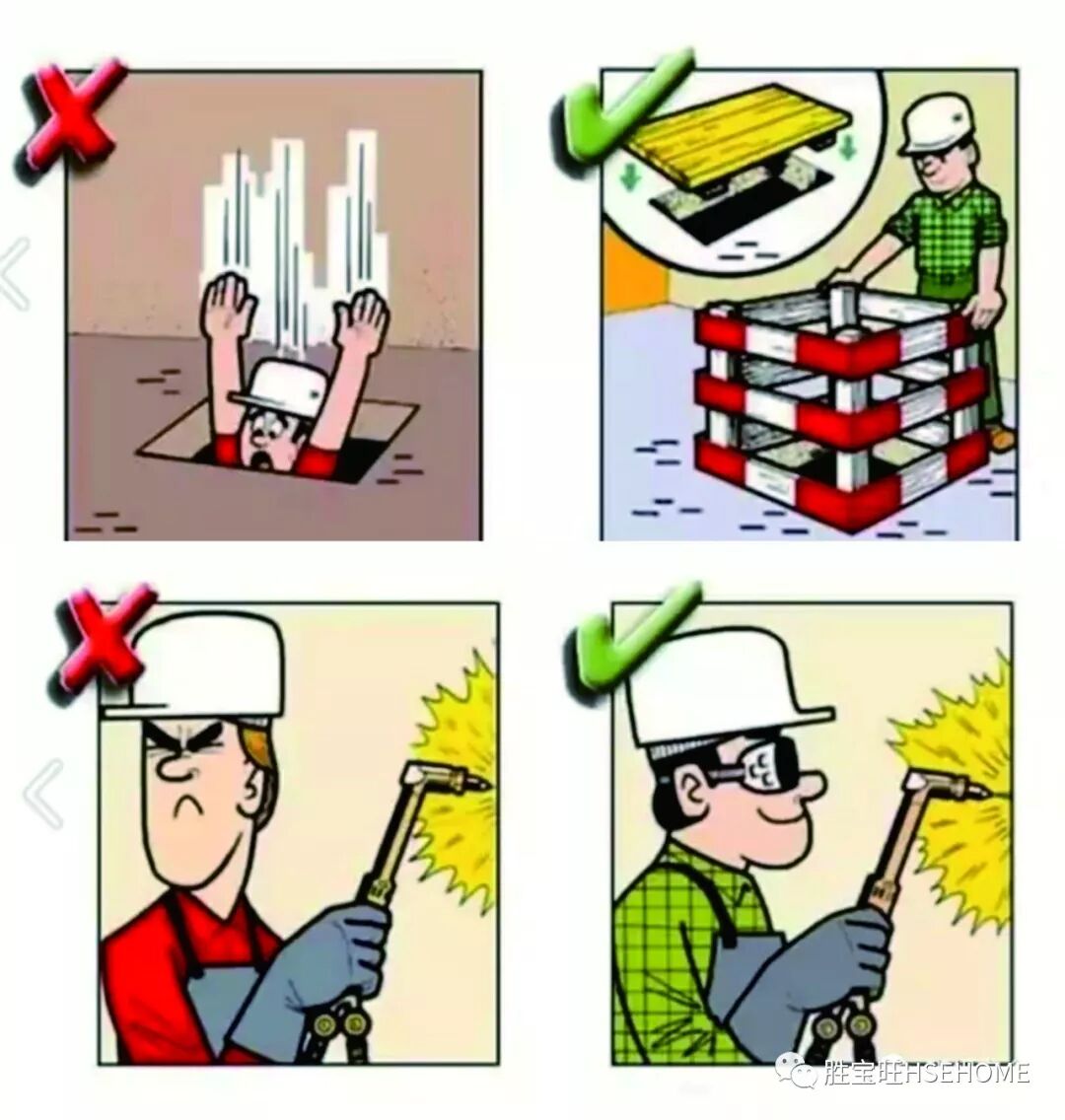 胜宝旺HSEHOME