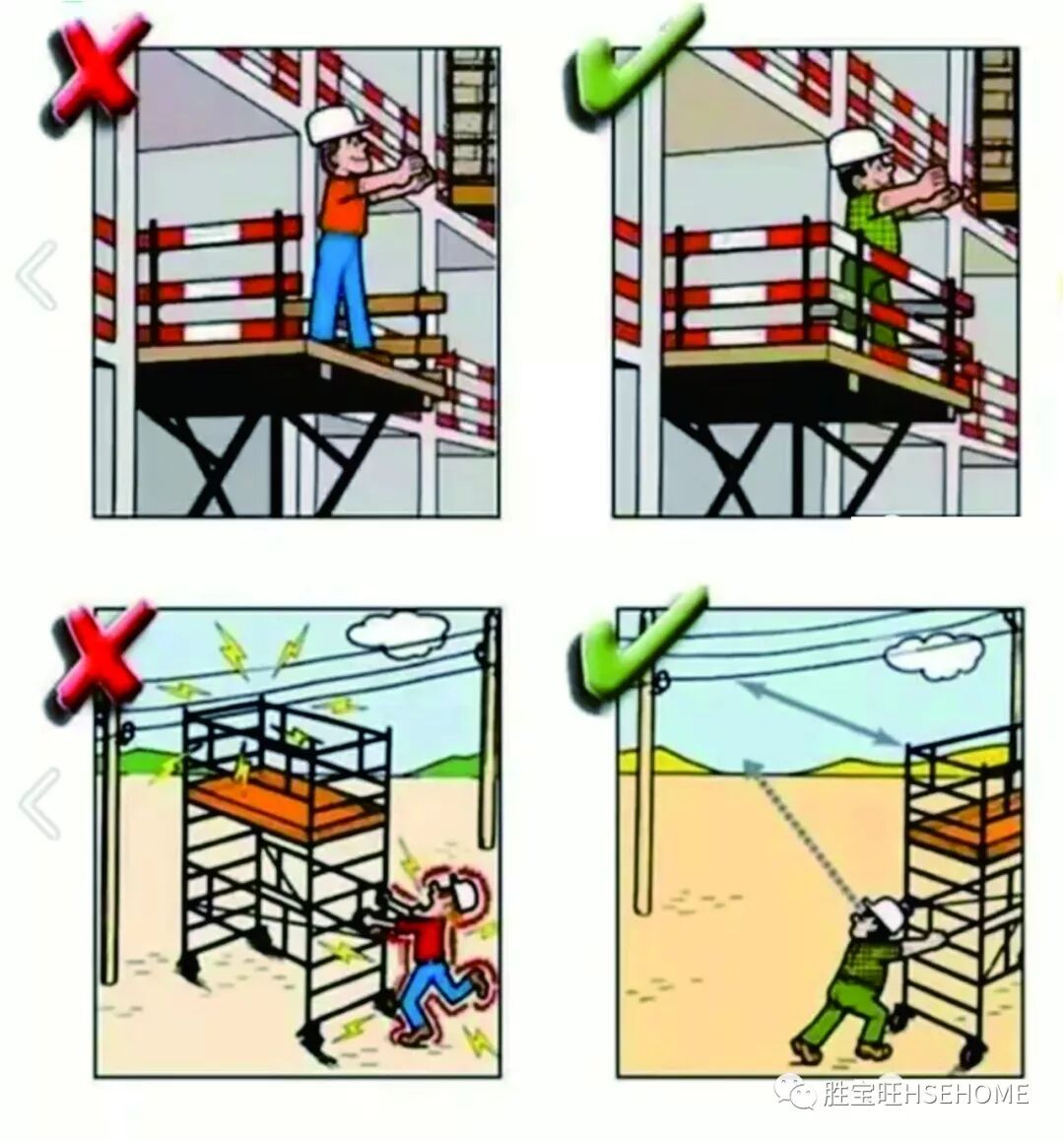 胜宝旺HSEHOME