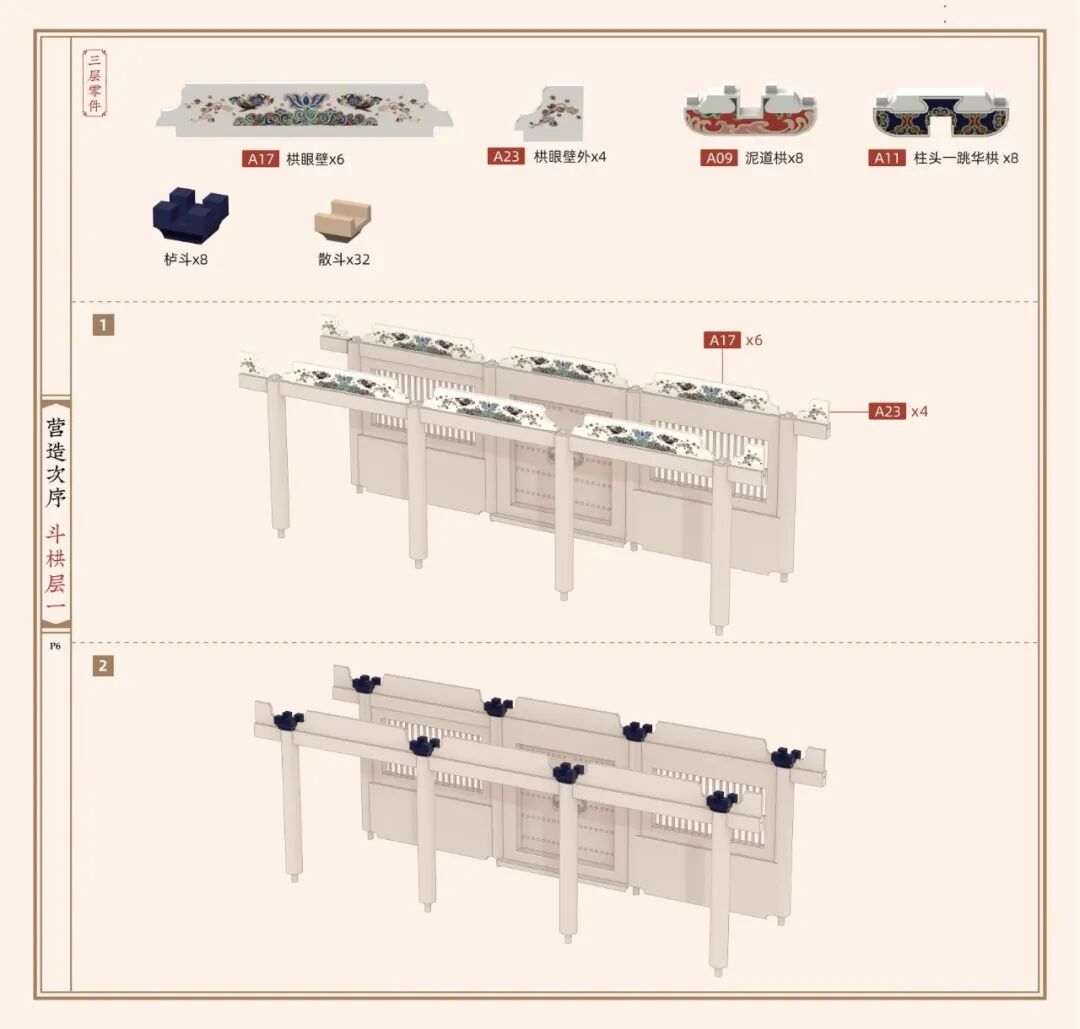 三层零件

A17 栱眼壁x6

A23 栱眼壁外x4

A09 泥道栱x8

A11 柱头一跳华栱 x8

栌斗x8

散斗x32

营造次序

斗栱层一

P6

1

A17 x6

A23 x4

2