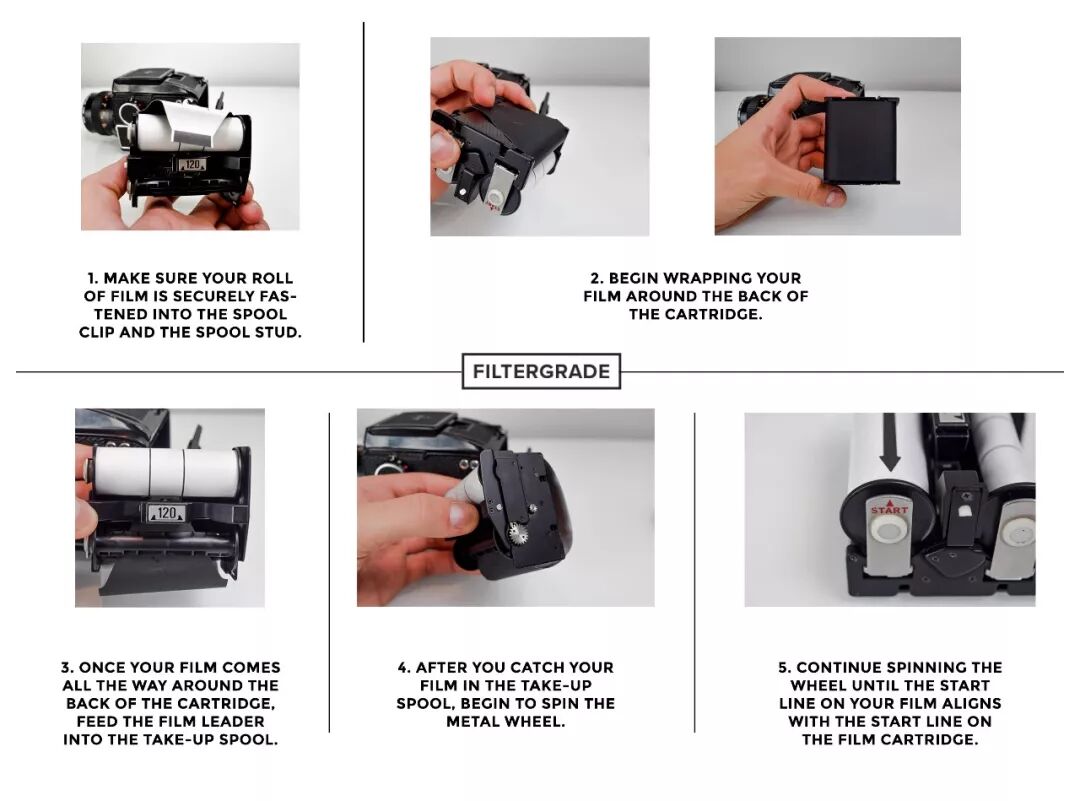 120

1. MAKE SURE YOUR ROLL OF FILM IS SECURELY FASTENED INTO THE SPOOL CLIP AND THE SPOOL STUD.

2. BEGIN WRAPPING YOUR FILM AROUND THE BACK OF THE CARTRIDGE.

FILTERGRADE

120

3. ONCE YOUR FILM COMES ALL THE WAY AROUND THE BACK OF THE CARTRIDGE, FEED THE FILM LEADER INTO THE TAKE-UP SPOOL.

4. AFTER YOU CATCH YOUR FILM IN THE TAKE-UP SPOOL, BEGIN TO SPIN THE METAL WHEEL.

START

5. CONTINUE SPINNING THE WHEEL UNTIL THE START LINE ON YOUR FILM ALIGNS WITH THE START LINE ON THE FILM CARTRIDGE.