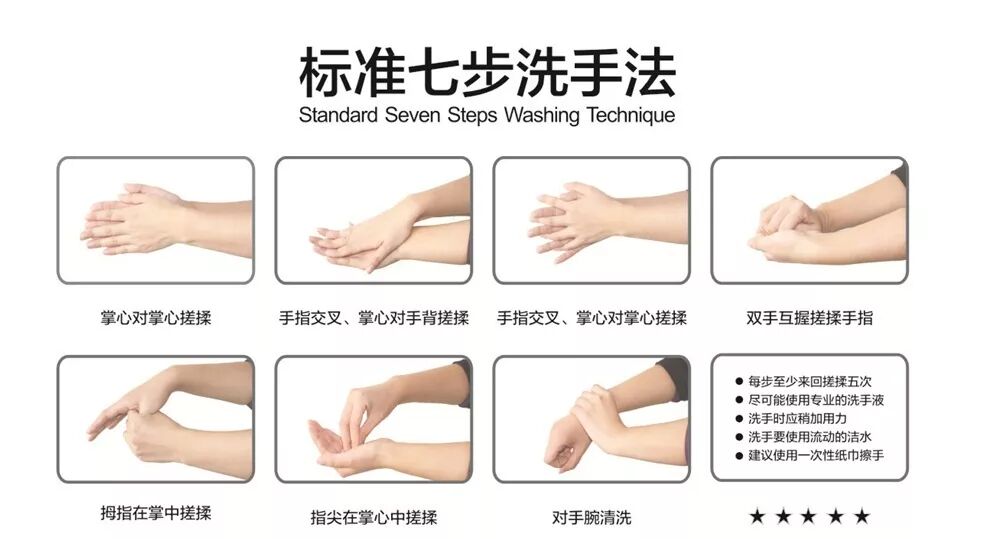 标准七步洗手法
Standard Seven Steps Washing Technique

掌心对掌心搓揉

手指交叉、掌心对手背搓揉

手指交叉、掌心对掌心搓揉

双手互握搓揉手指

拇指在掌中搓揉

指尖在掌心中搓揉

对手腕清洗

● 每步至少来回搓揉五次
● 尽可能使用专业的洗手液
● 洗手时应稍加用力
● 洗手要使用流动的洁水
● 建议使用一次性纸巾擦手

★ ★ ★ ★ ★