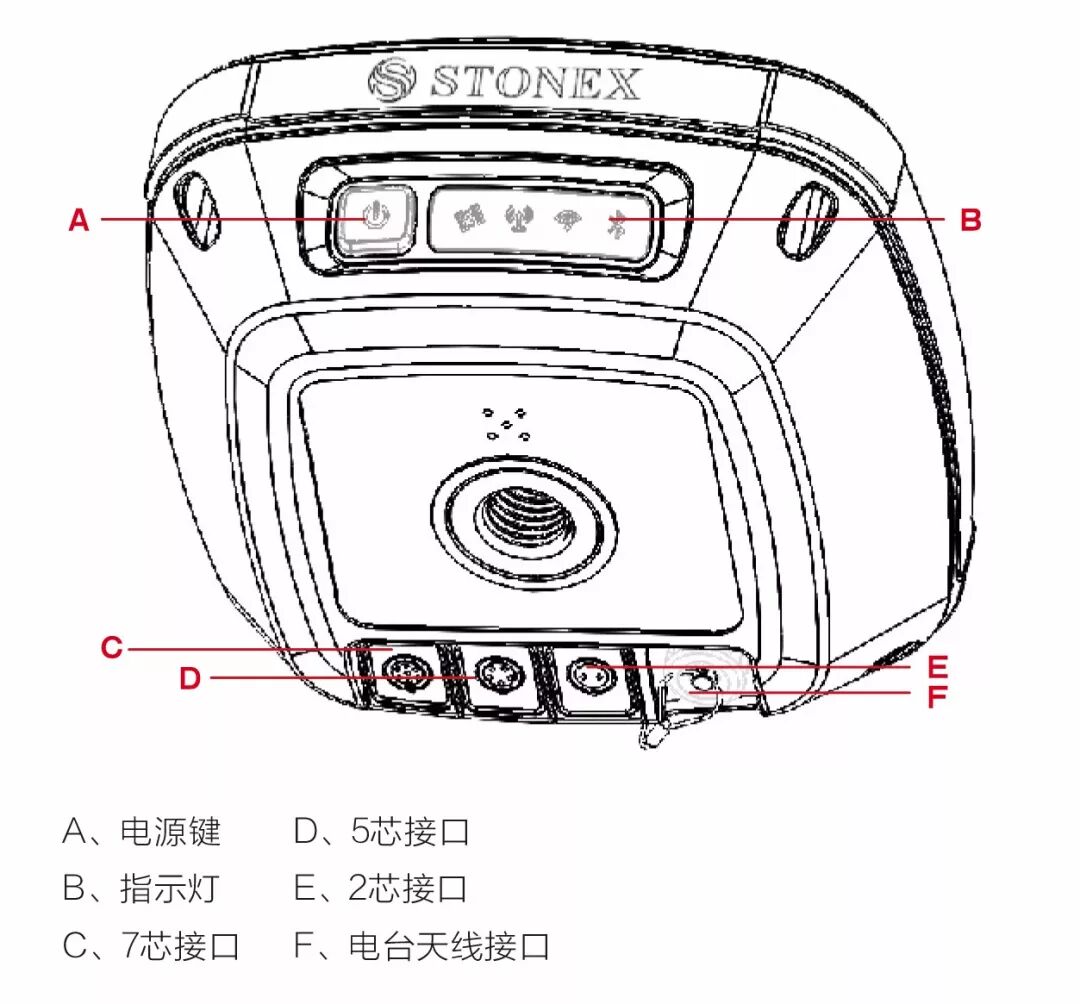 STONEX

A
B
C
D
E
F

A、电源键
B、指示灯
C、7芯接口

D、5芯接口
E、2芯接口
F、电台天线接口