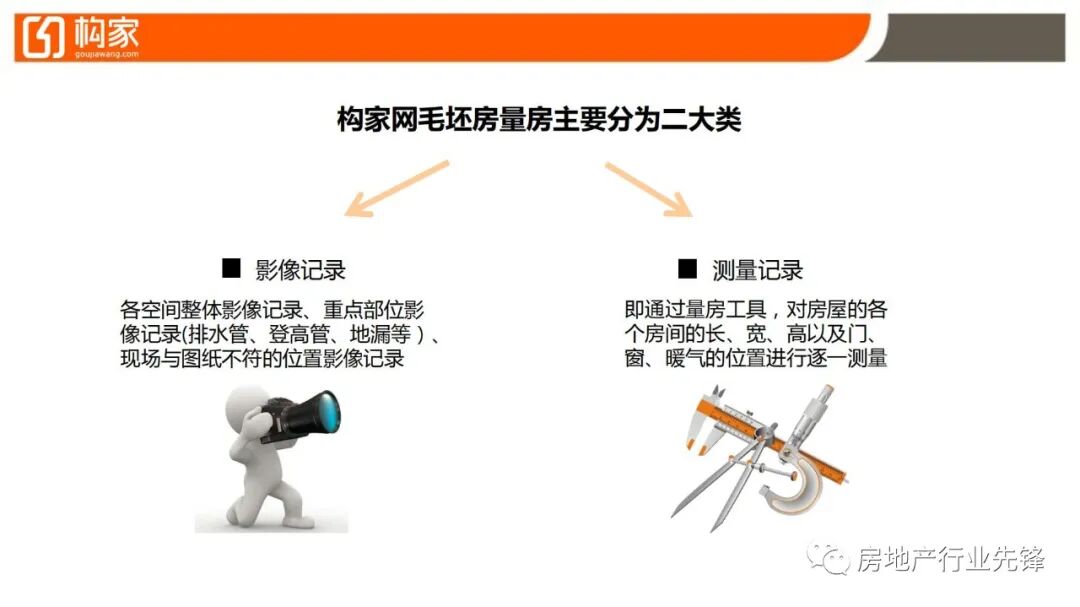 构家
goujiawang.com

构家网毛坯房量房主要分为二大类

■ 影像记录

各空间整体影像记录、重点部位影像记录(排水管、登高管、地漏等）、现场与图纸不符的位置影像记录

■ 测量记录

即通过量房工具，对房屋的各个房间的长、宽、高以及门、窗、暖气的位置进行逐一测量

房地产行业先锋