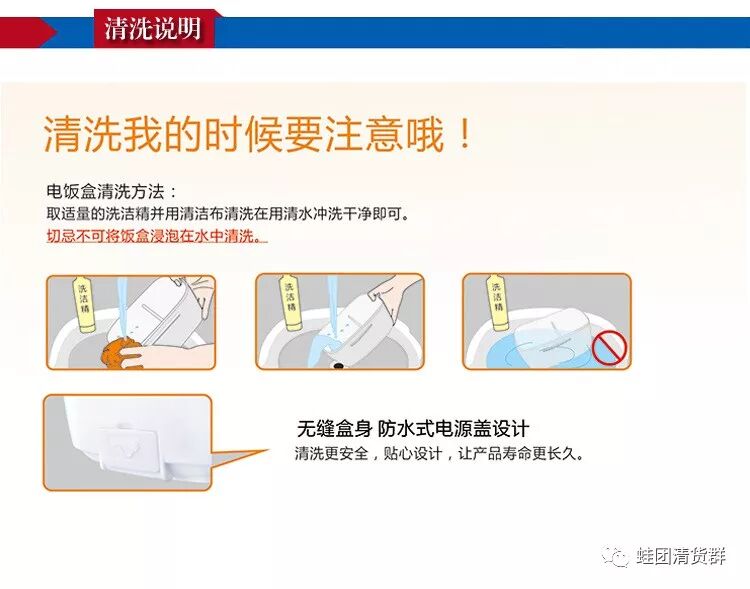 清洗说明

清洗我的时候要注意哦！

电饭盒清洗方法：
取适量的洗洁精并用清洁布清洗在用清水冲洗干净即可。
切忌不可将饭盒浸泡在水中清洗。

洗洁精

洗洁精

洗洁精

无缝盒身 防水式电源盖设计
清洗更安全，贴心设计，让产品寿命更长久。

蛙团清货群