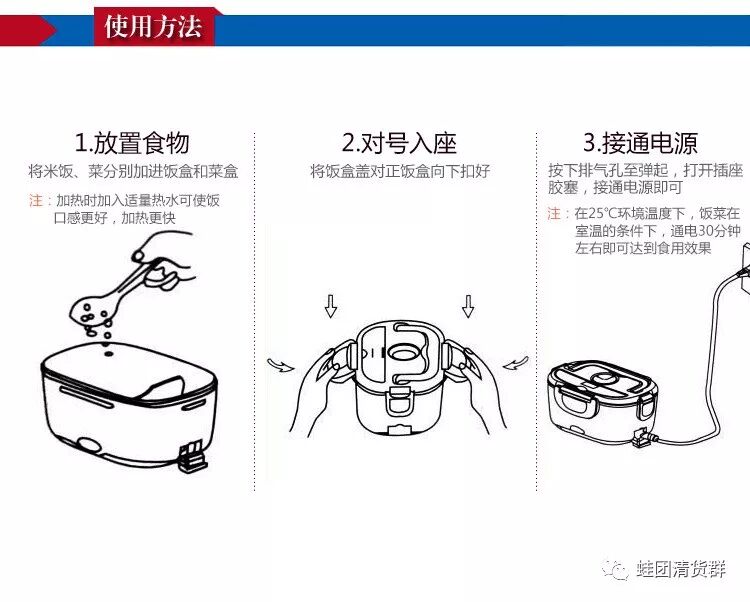 使用方法

1.放置食物

将米饭、菜分别加进饭盒和菜盒

注：加热时加入适量热水可使饭口感更好，加热更快

2.对号入座

将饭盒盖对正饭盒向下扣好

3.接通电源

按下排气孔至弹起，打开插座胶塞，接通电源即可

注：在25℃环境温度下，饭菜在室温的条件下，通电30分钟左右即可达到食用效果

蛙团清货群