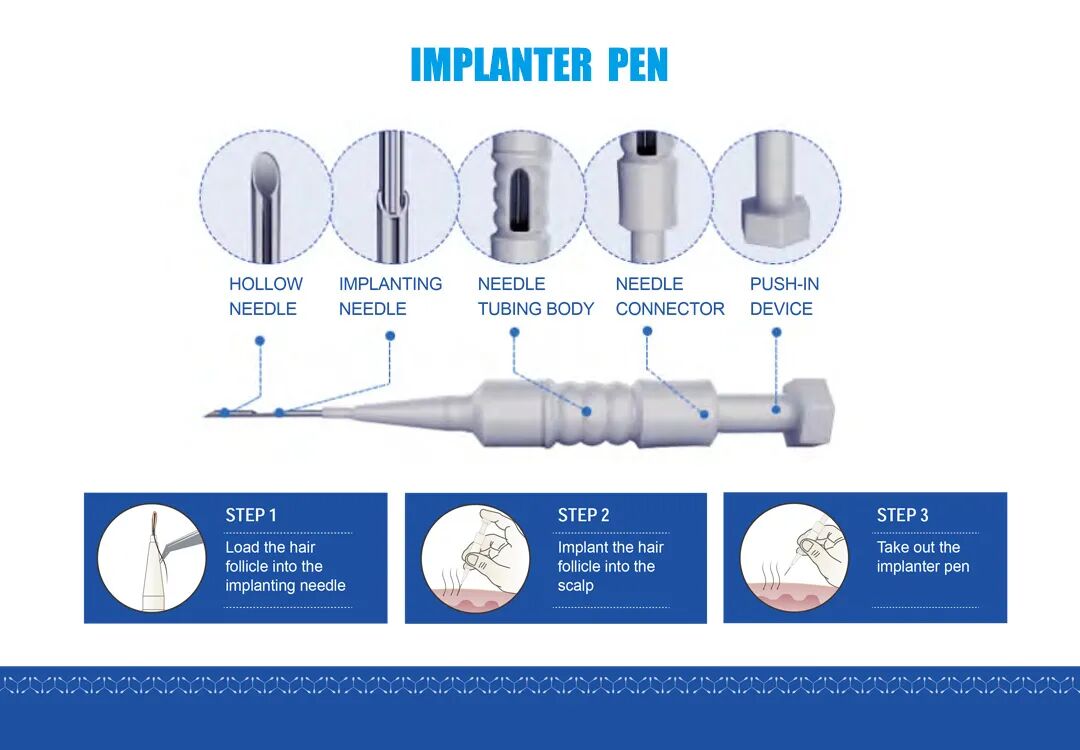 IMPLANTER PEN

HOLLOW NEEDLE

IMPLANTING NEEDLE

NEEDLE TUBING BODY

NEEDLE CONNECTOR

PUSH-IN DEVICE

STEP 1
Load the hair follicle into the implanting needle

STEP 2
Implant the hair follicle into the scalp

STEP 3
Take out the implanter pen