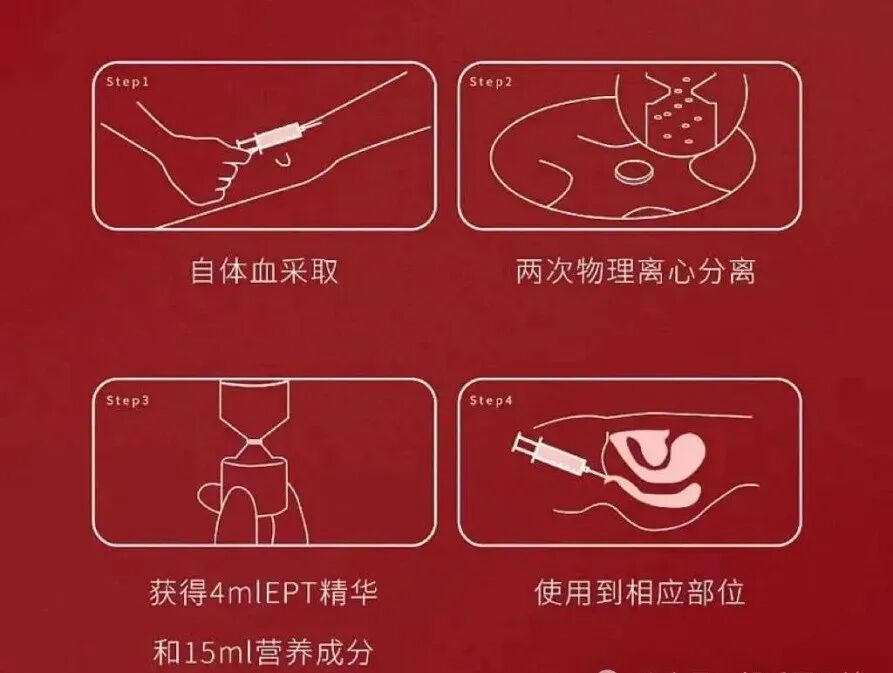 Step1

自体血采取

Step2

两次物理离心分离

Step3

获得4mlEPT精华

和15ml营养成分

Step4

使用到相应部位