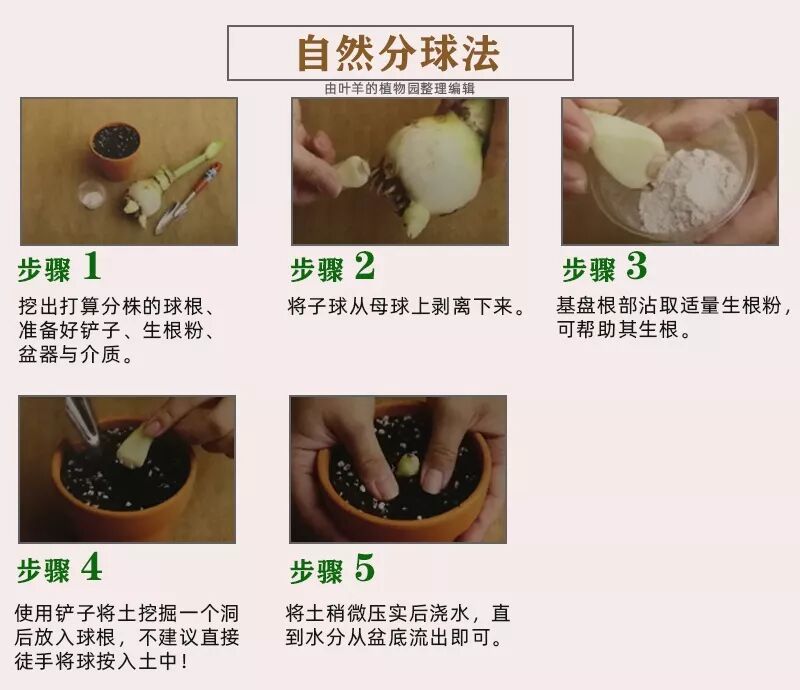 自然分球法

由叶羊的植物园整理编辑

步骤 1

挖出打算分株的球根、准备好铲子、生根粉、盆器与介质。

步骤 2

将子球从母球上剥离下来。

步骤 3

基盘根部沾取适量生根粉，可帮助其生根。

步骤 4

使用铲子将土挖掘一个洞后放入球根，不建议直接徒手将球按入土中！

步骤 5

将土稍微压实后浇水，直到水分从盆底流出即可。