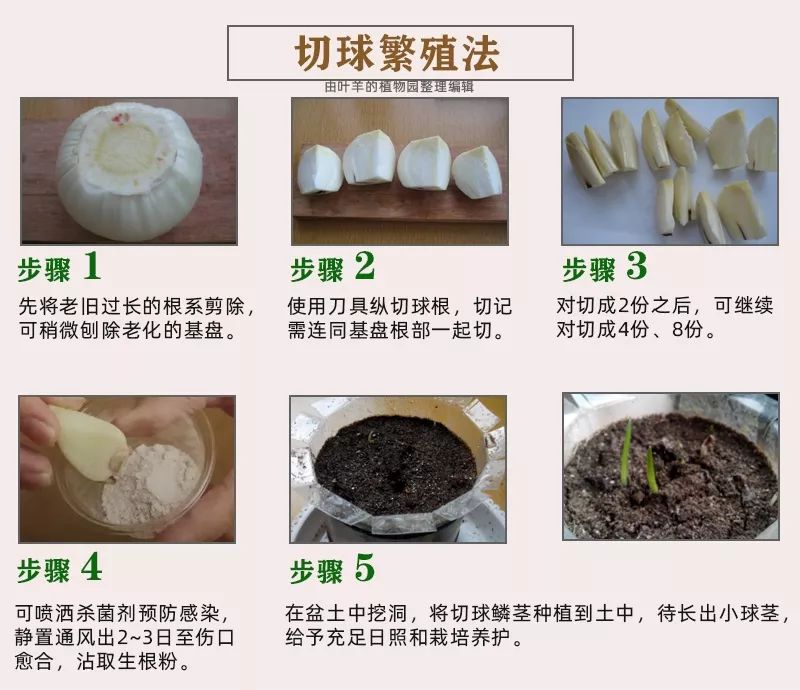 切球繁殖法

由叶羊的植物园整理编辑

步骤 1

先将老旧过长的根系剪除，可稍微刨除老化的基盘。

步骤 2

使用刀具纵切球根，切记需连同基盘根部一起切。

步骤 3

对切成2份之后，可继续对切成4份、8份。

步骤 4

可喷洒杀菌剂预防感染，静置通风出2~3日至伤口愈合，沾取生根粉。

步骤 5

在盆土中挖洞，将切球鳞茎种植到土中，待长出小球茎，给予充足日照和栽培养护。