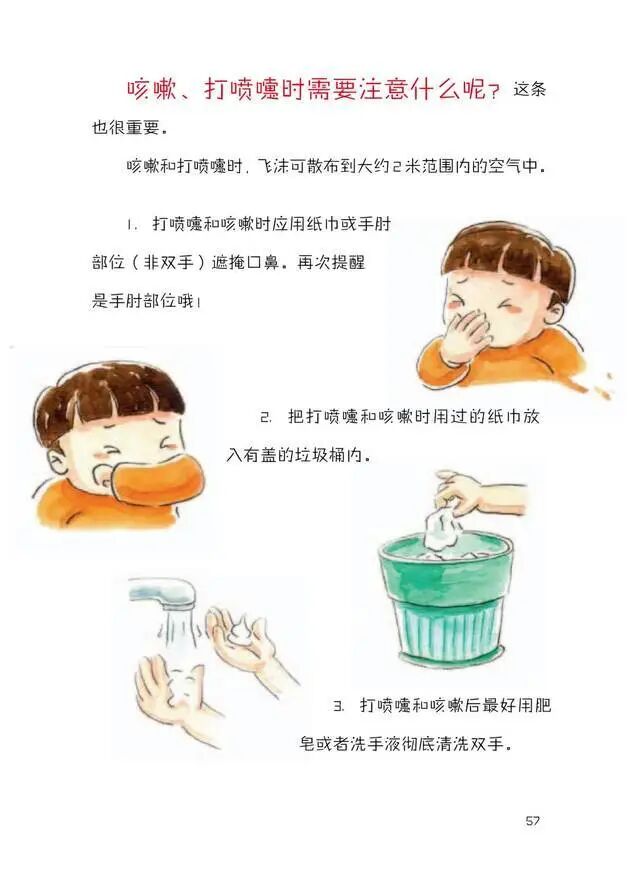 咳嗽、打喷嚏时需要注意什么呢？这条也很重要。

咳嗽和打喷嚏时，飞沫可散布到大约2米范围内的空气中。

1. 打喷嚏和咳嗽时应用纸巾或手肘部位（非双手）遮掩口鼻。再次提醒是手肘部位哦！

2. 把打喷嚏和咳嗽时用过的纸巾放入有盖的垃圾桶内。

3. 打喷嚏和咳嗽后最好用肥皂或者洗手液彻底清洗双手。

57