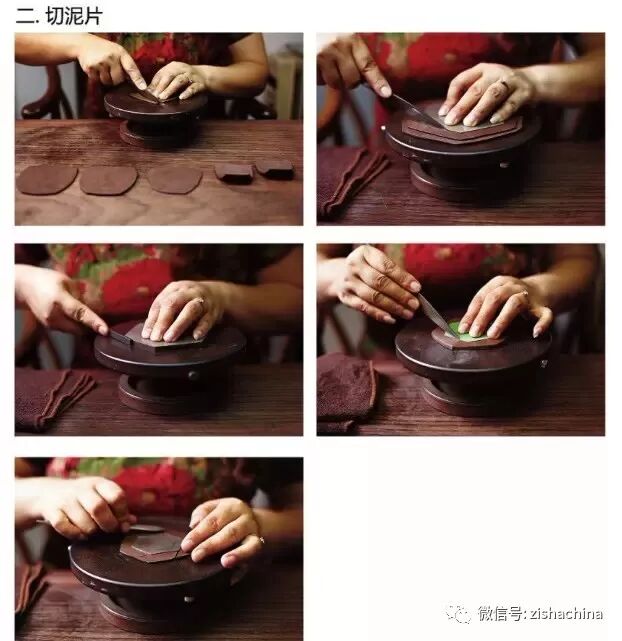 二. 切泥片

微信号: zishachina