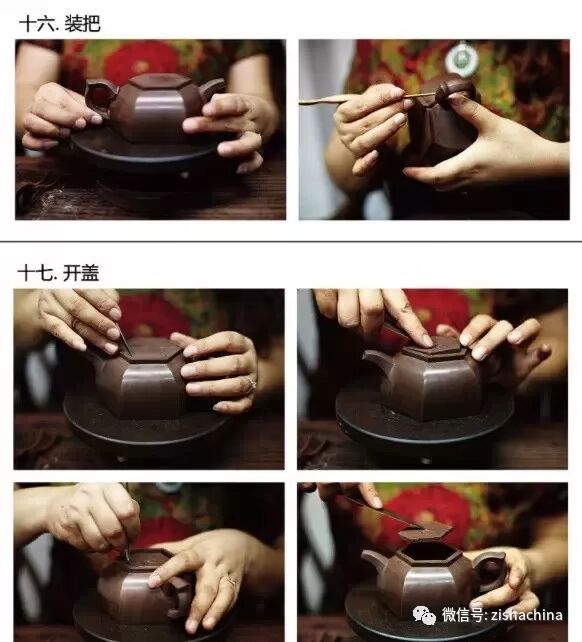 十六. 装把

十七. 开盖

微信号: zishachina