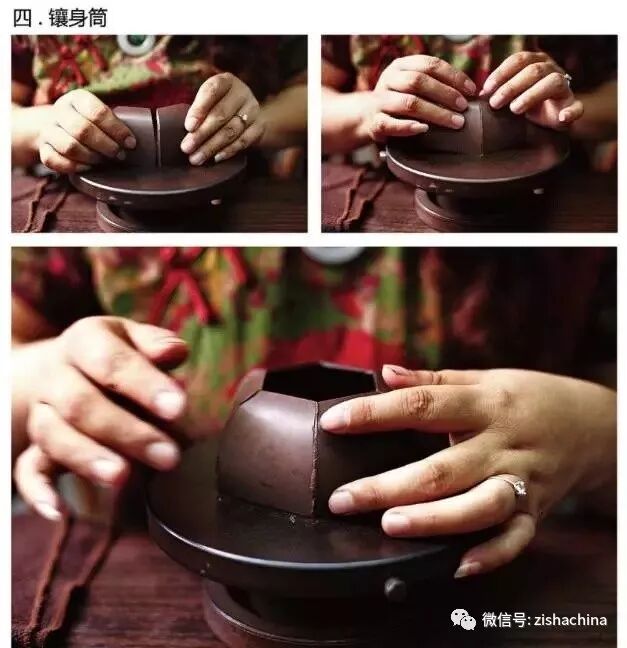 四．镶身筒

微信号: zishachina