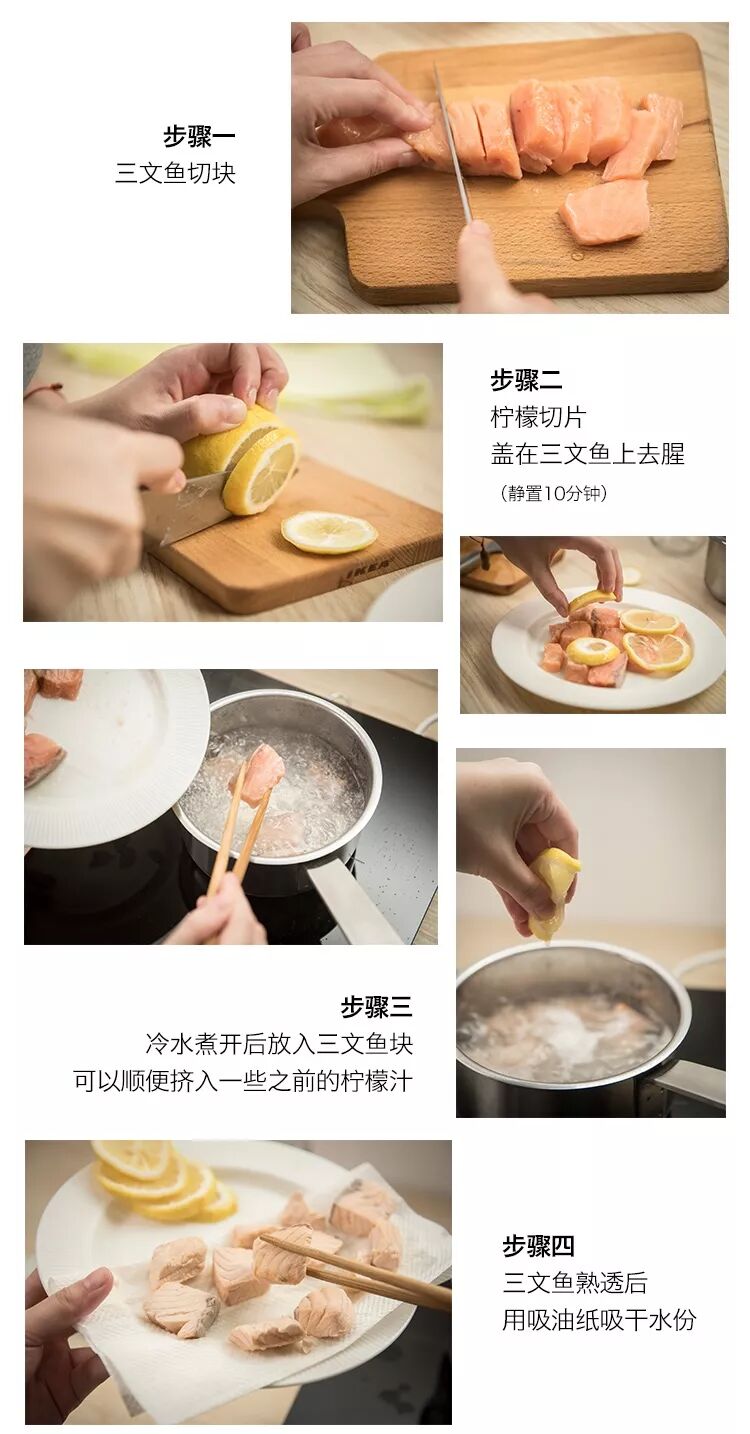 步骤一
三文鱼切块

步骤二
柠檬切片
盖在三文鱼上去腥
（静置10分钟）

IKEA

步骤三
冷水煮开后放入三文鱼块
可以顺便挤入一些之前的柠檬汁

步骤四
三文鱼熟透后
用吸油纸吸干水份