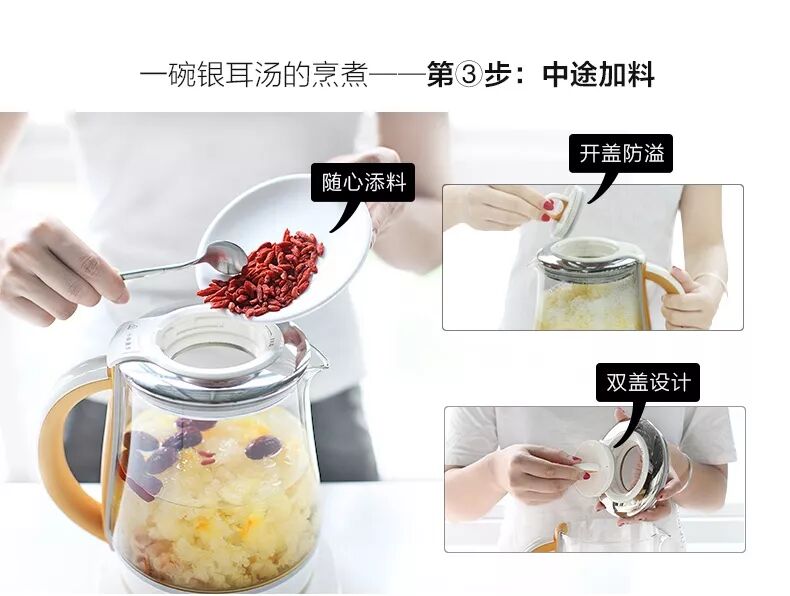 一碗银耳汤的烹煮——第③步：中途加料

随心添料

开盖防溢

双盖设计