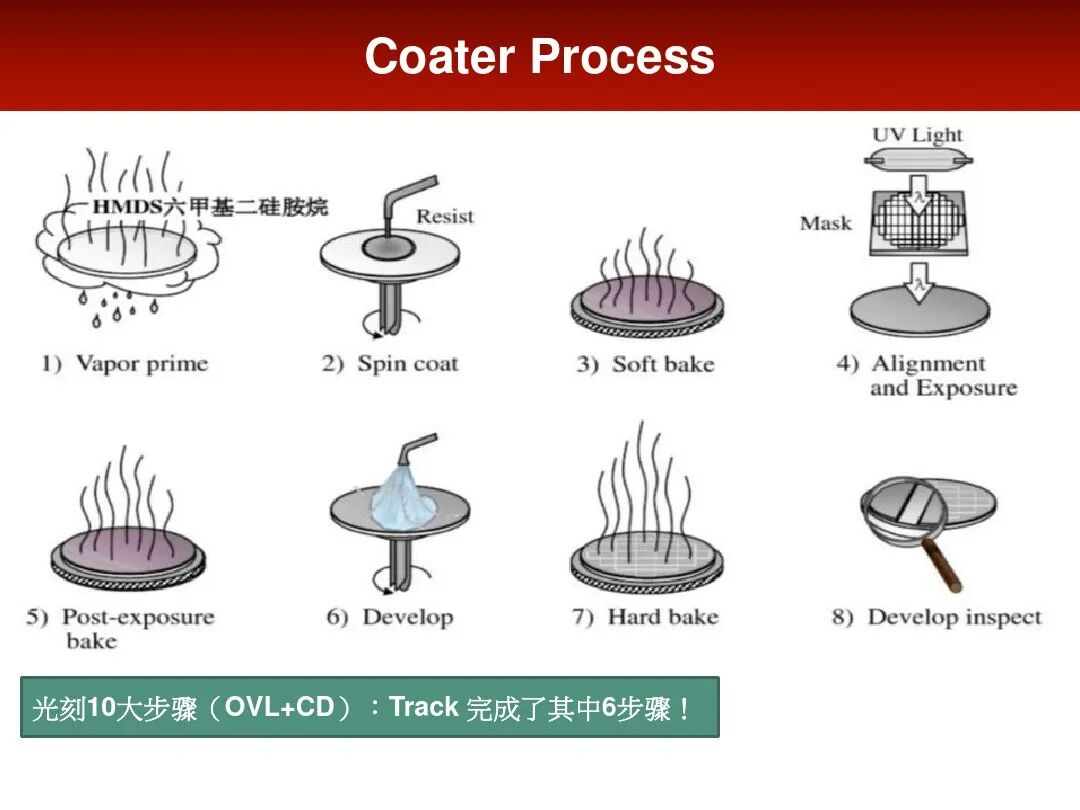 Coater Process

HMDS六甲基二硅胺烷

Resist

UV Light

Mask

$\lambda$

$\lambda$

1) Vapor prime

2) Spin coat

3) Soft bake

4) Alignment and Exposure

5) Post-exposure bake

6) Develop

7) Hard bake

8) Develop inspect

光刻10大步骤（OVL+CD）：Track 完成了其中6步骤！