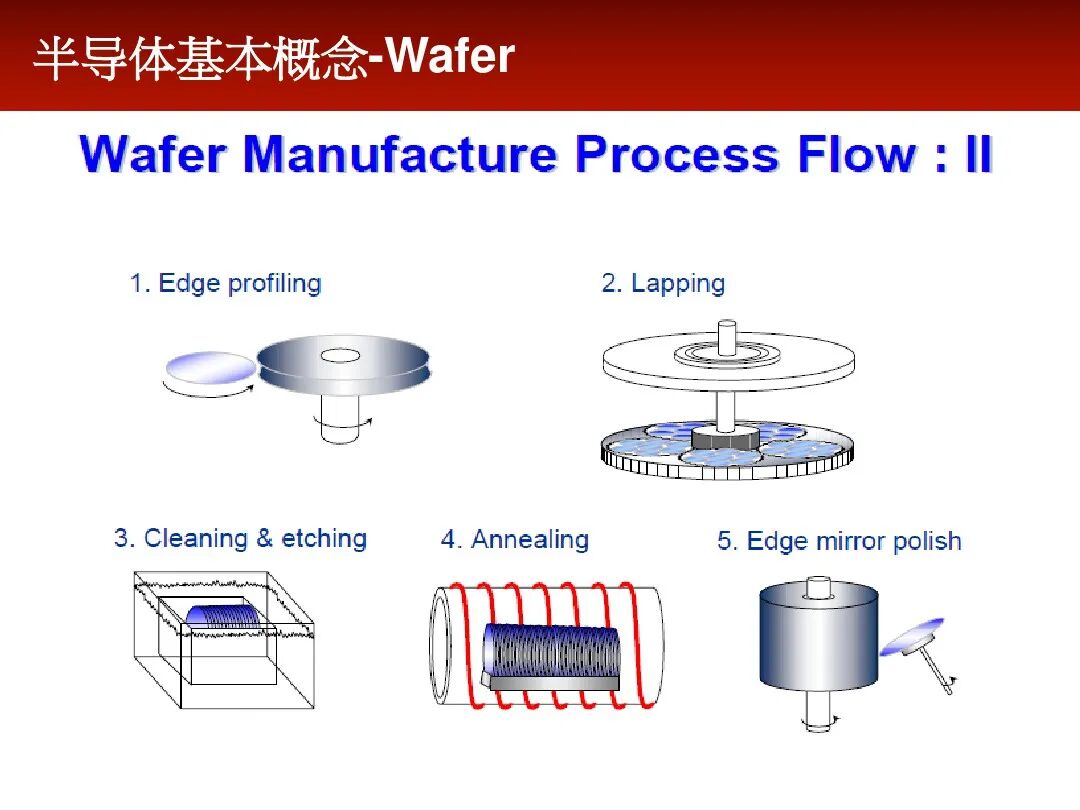 半导体基本概念-Wafer

Wafer Manufacture Process Flow : II

1. Edge profiling

2. Lapping

3. Cleaning & etching

4. Annealing

5. Edge mirror polish