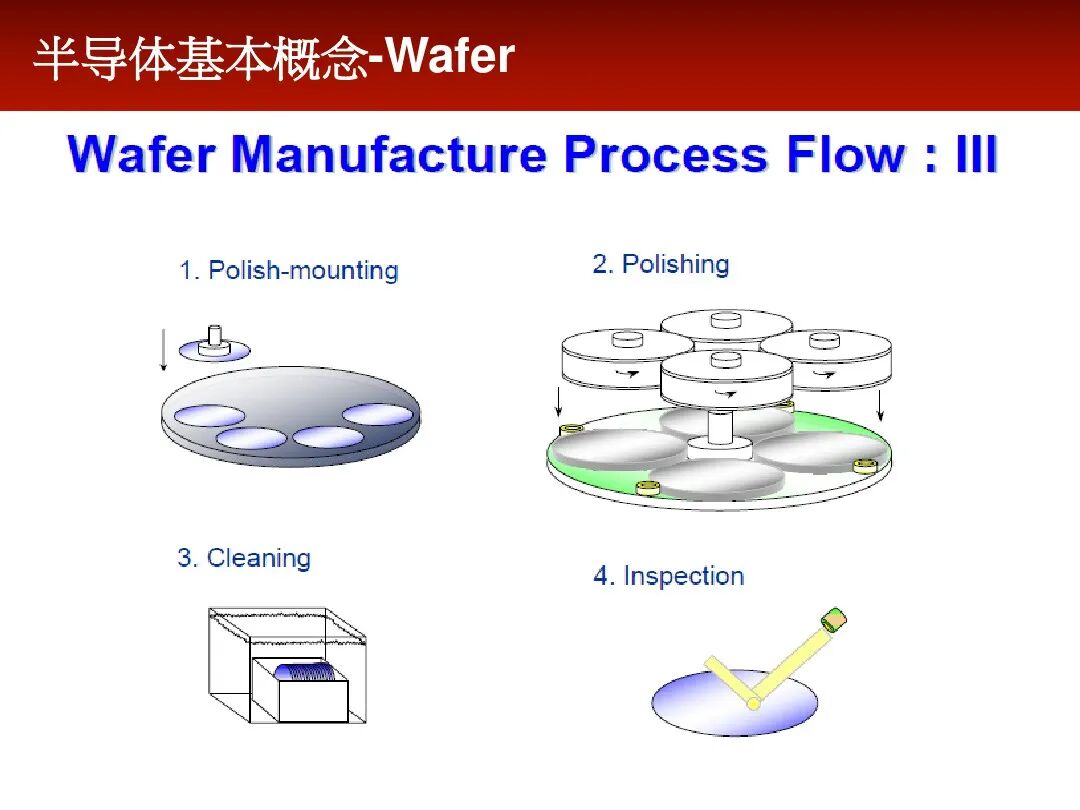 半导体基本概念-Wafer

Wafer Manufacture Process Flow : III

1. Polish-mounting

2. Polishing

3. Cleaning

4. Inspection