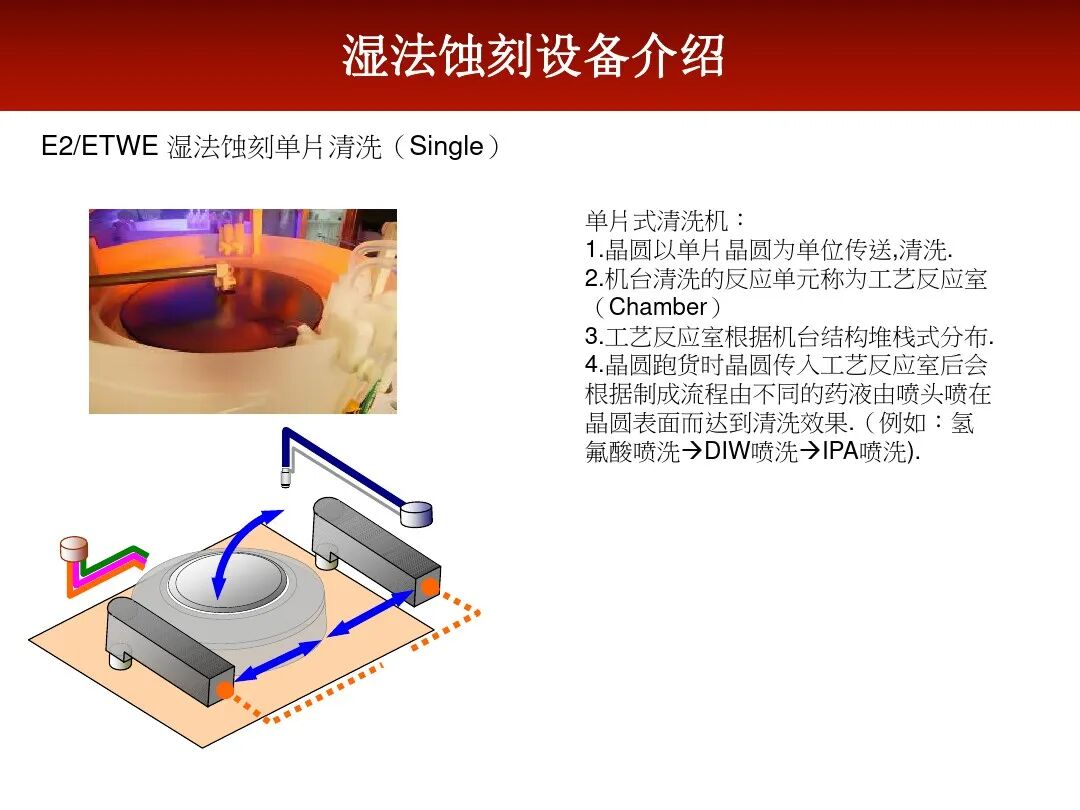 湿法蚀刻设备介绍

E2/ETWE 湿法蚀刻单片清洗（Single）

单片式清洗机：
1.晶圆以单片晶圆为单位传送,清洗.
2.机台清洗的反应单元称为工艺反应室（Chamber）
3.工艺反应室根据机台结构堆栈式分布.
4.晶圆跑货时晶圆传入工艺反应室后会根据制成流程由不同的药液由喷头喷在晶圆表面而达到清洗效果.（例如：氢氟酸喷洗→DIW喷洗→IPA喷洗).