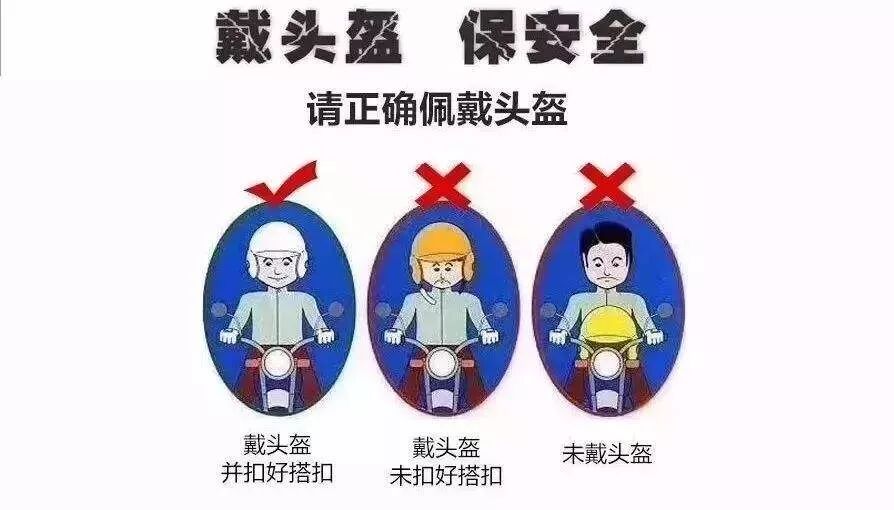 戴头盔　保安全

请正确佩戴头盔

戴头盔
并扣好搭扣

戴头盔
未扣好搭扣

未戴头盔