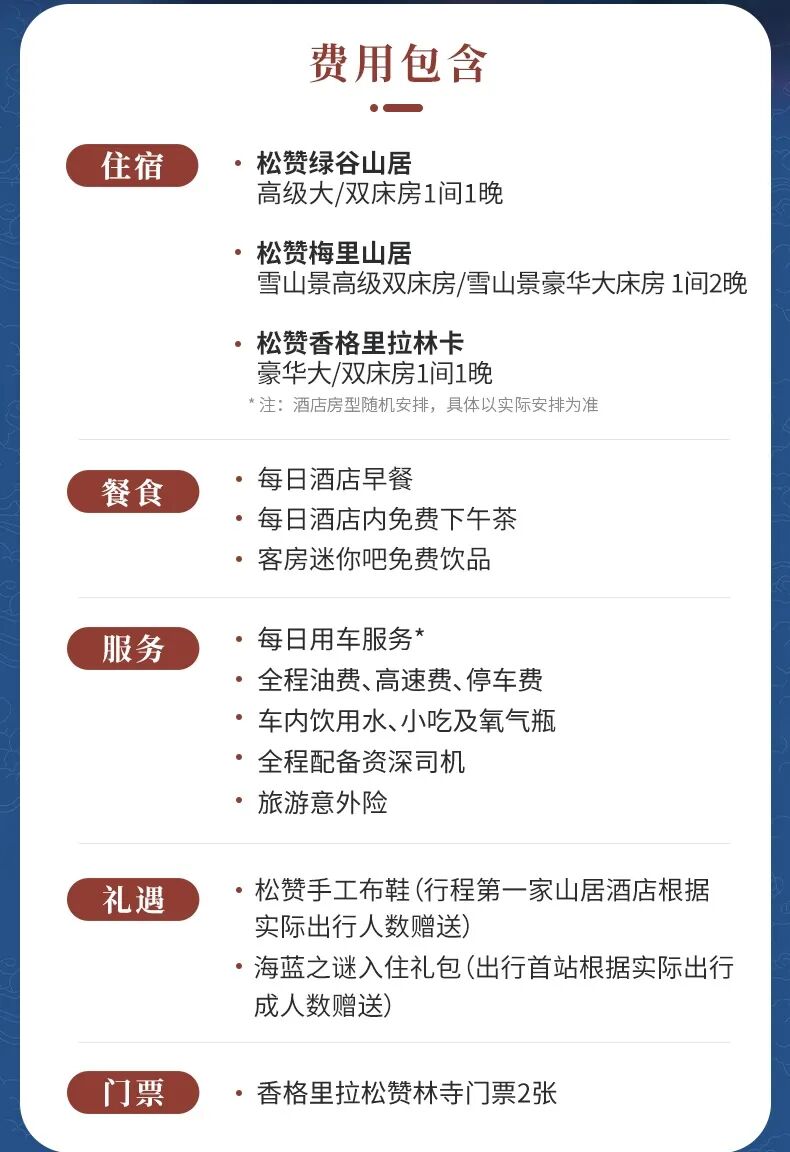 费用包含

住宿

• 松赞绿谷山居
高级大/双床房1间1晚

• 松赞梅里山居
雪山景高级双床房/雪山景豪华大床房 1间2晚

• 松赞香格里拉林卡
豪华大/双床房1间1晚

*注：酒店房型随机安排，具体以实际安排为准

餐食

• 每日酒店早餐
• 每日酒店内免费下午茶
• 客房迷你吧免费饮品

服务

• 每日用车服务*
• 全程油费、高速费、停车费
• 车内饮用水、小吃及氧气瓶
• 全程配备资深司机
• 旅游意外险

礼遇

• 松赞手工布鞋（行程第一家山居酒店根据实际出行人数赠送）
• 海蓝之谜入住礼包（出行首站根据实际出行成人数赠送）

门票

• 香格里拉松赞林寺门票2张