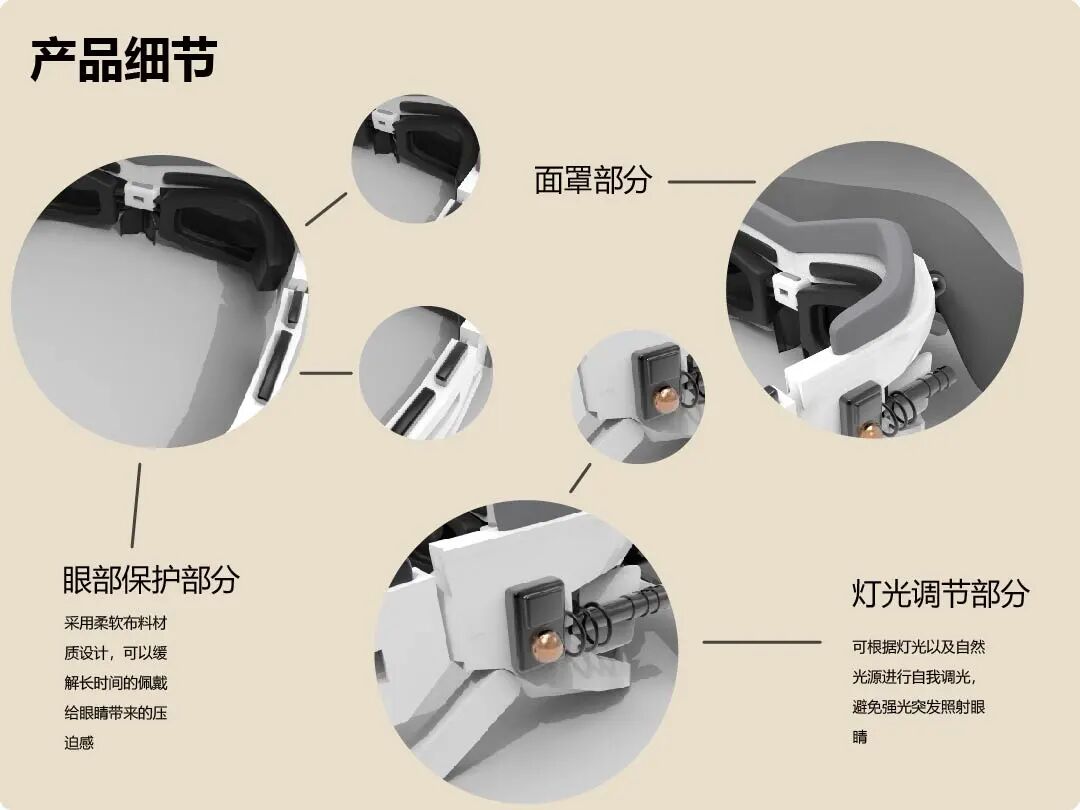 产品细节

面罩部分

眼部保护部分

采用柔软布料材质设计，可以缓解长时间的佩戴给眼睛带来的压迫感

灯光调节部分

可根据灯光以及自然光源进行自我调光，避免强光突发照射眼睛