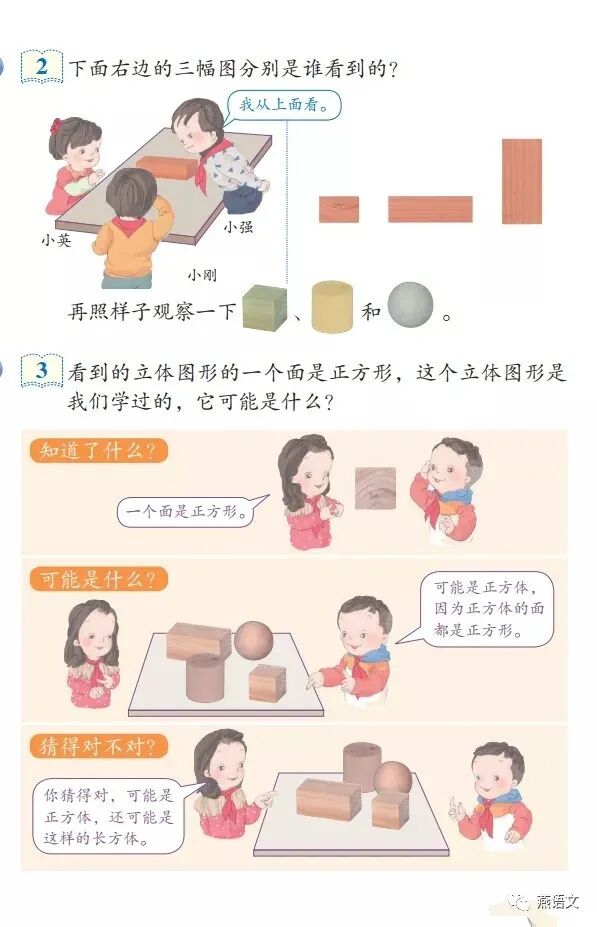 2 下面右边的三幅图分别是谁看到的？

我从上面看。

小英

小强

小刚

再照样子观察一下 、 和 。

3 看到的立体图形的一个面是正方形，这个立体图形是我们学过的，它可能是什么？

知道了什么？

一个面是正方形。

可能是什么？

可能是正方体，因为正方体的面都是正方形。

猜得对不对？

你猜得对，可能是正方体，还可能是这样的长方体。

燕语文