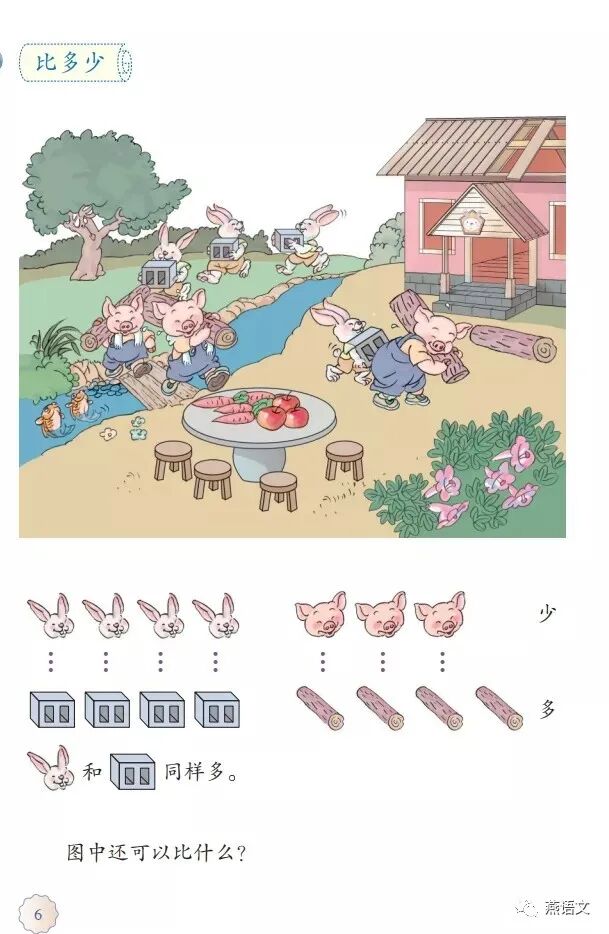 比多少

少

多

和 同样多。

图中还可以比什么？

6

燕语文