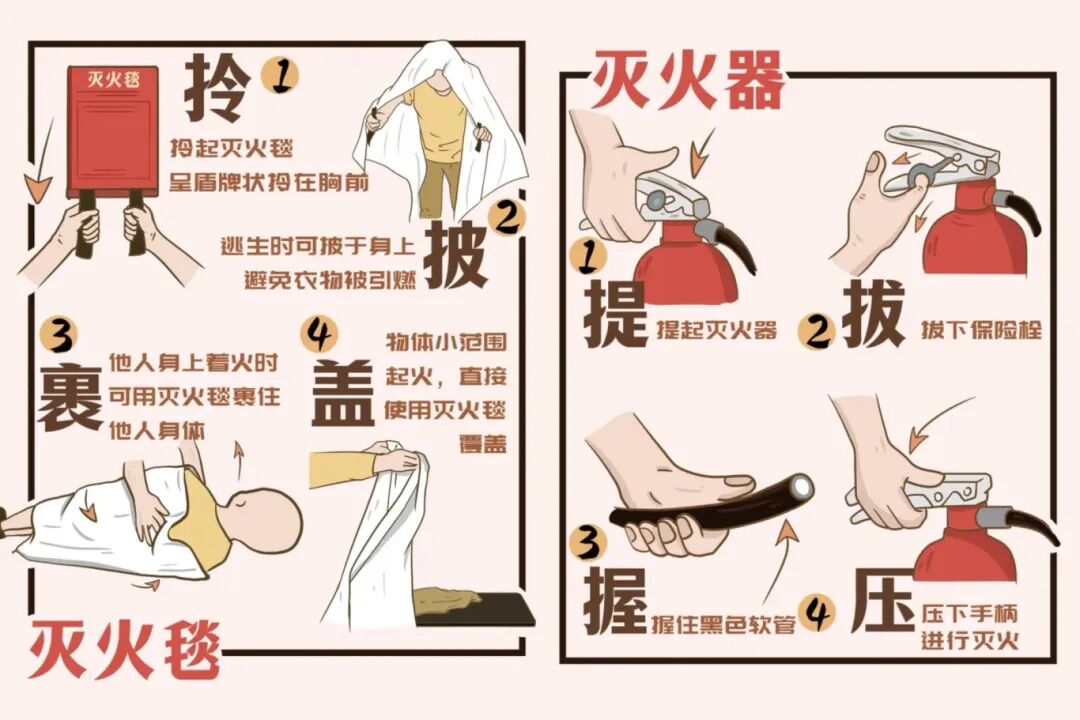 灭火毯

拎 1
拎起灭火毯
呈盾牌状拎在胸前

2 披
逃生时可披于身上
避免衣物被引燃

3 裹
他人身上着火时
可用灭火毯裹住
他人身体

4 盖
物体小范围
起火，直接
使用灭火毯
覆盖

灭火毯

灭火器

1 提
提起灭火器

2 拔
拔下保险栓

3 握
握住黑色软管

4 压
压下手柄
进行灭火