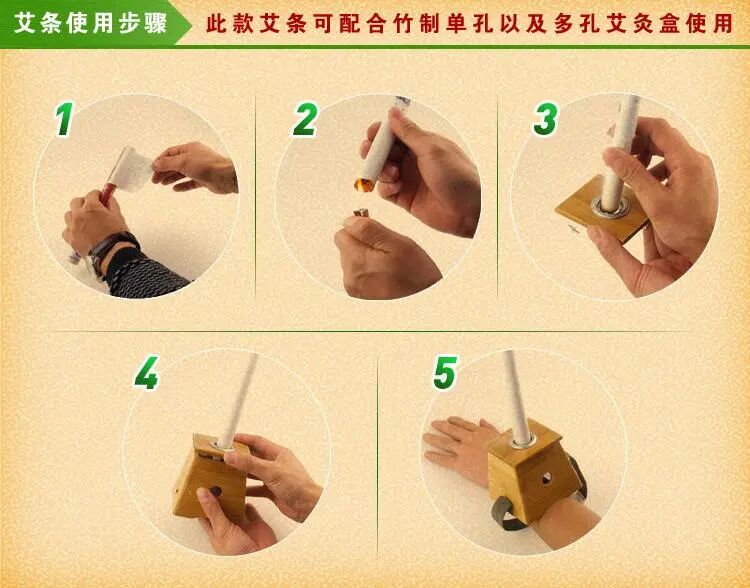 艾条使用步骤

此款艾条可配合竹制单孔以及多孔艾灸盒使用

1

2

3

4

5