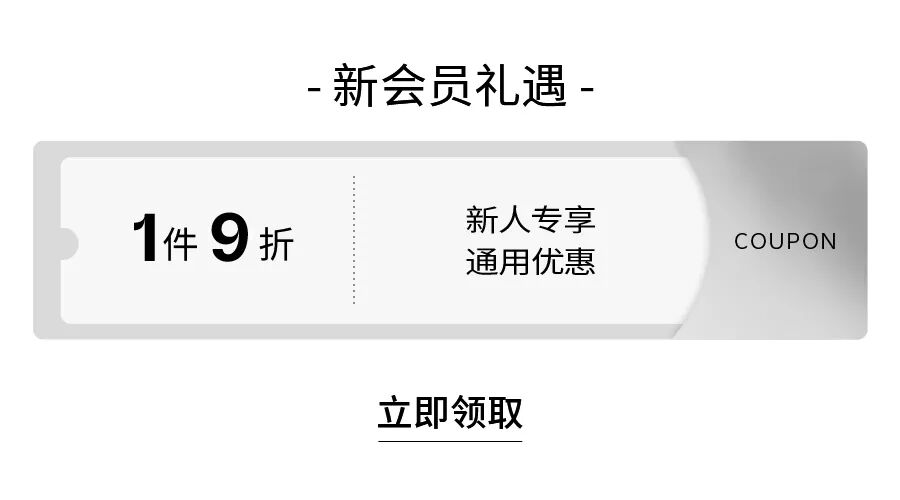 - 新会员礼遇 -

1件9折

新人专享
通用优惠

COUPON

立即领取