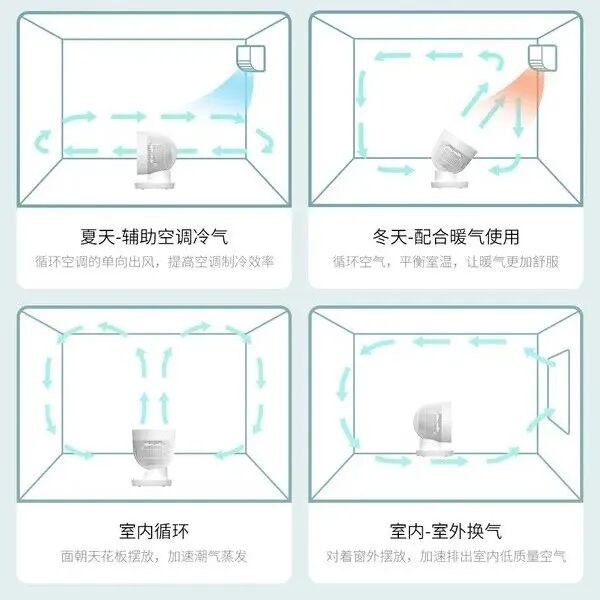 夏天-辅助空调冷气
循环空调的单向出风，提高空调制冷效率

冬天-配合暖气使用
循环空气，平衡室温，让暖气更加舒服

室内循环
面朝天花板摆放，加速潮气蒸发

室内-室外换气
对着窗外摆放，加速排出室内低质量空气