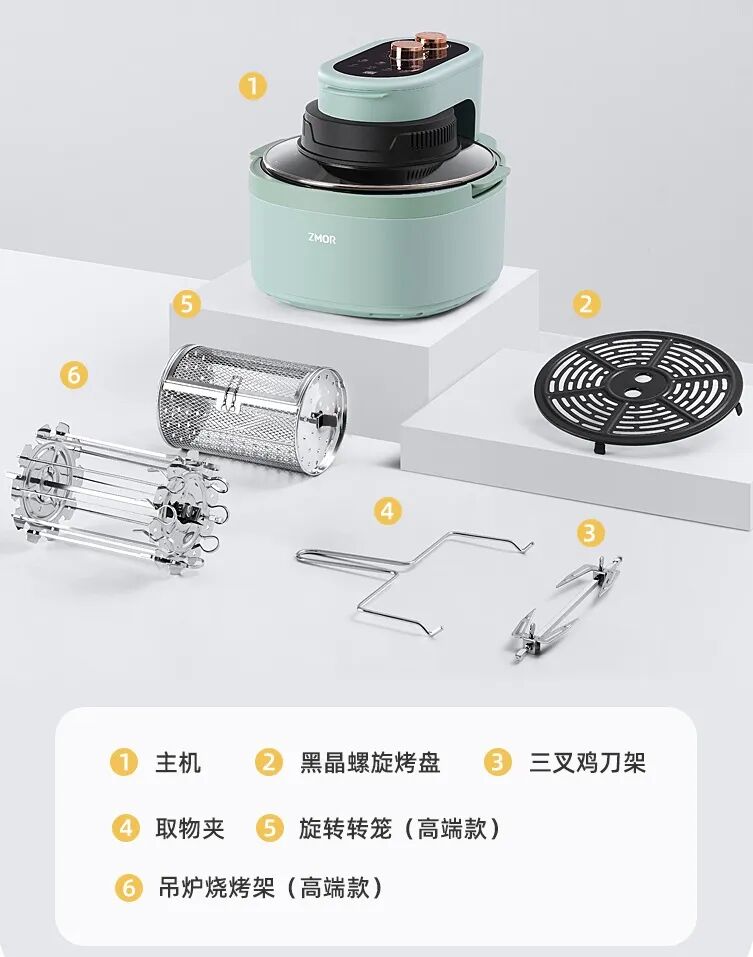 1

ZMOR

5

2

6

4

3

1 主机　2 黑晶螺旋烤盘　3 三叉鸡刀架

4 取物夹　5 旋转转笼（高端款）

6 吊炉烧烤架（高端款）