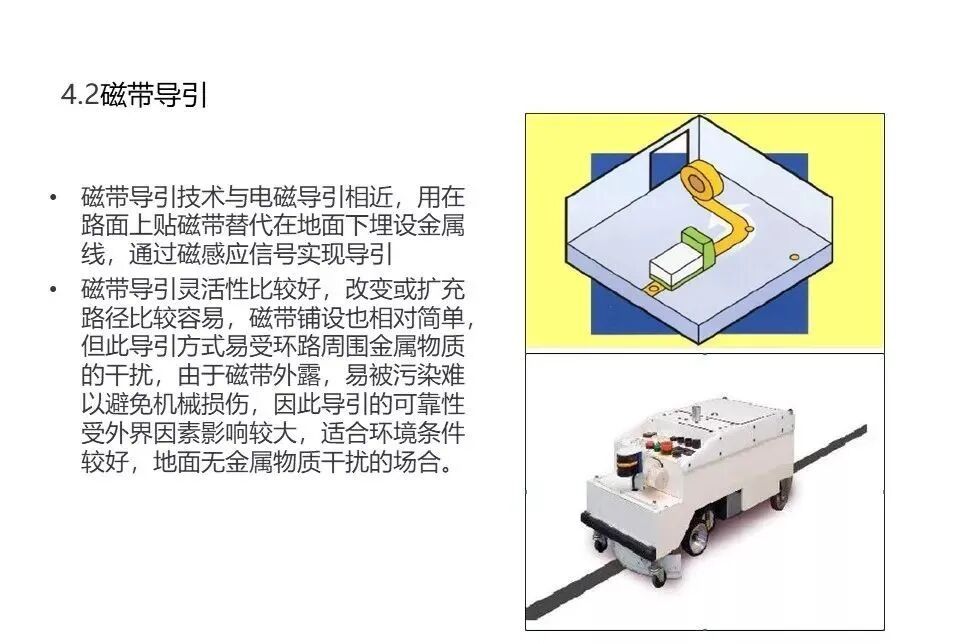 4.2磁带导引

• 磁带导引技术与电磁导引相近，用在路面上贴磁带替代在地面下埋设金属线，通过磁感应信号实现导引

• 磁带导引灵活性比较好，改变或扩充路径比较容易，磁带铺设也相对简单，但此导引方式易受环路周围金属物质的干扰，由于磁带外露，易被污染难以避免机械损伤，因此导引的可靠性受外界因素影响较大，适合环境条件较好，地面无金属物质干扰的场合。